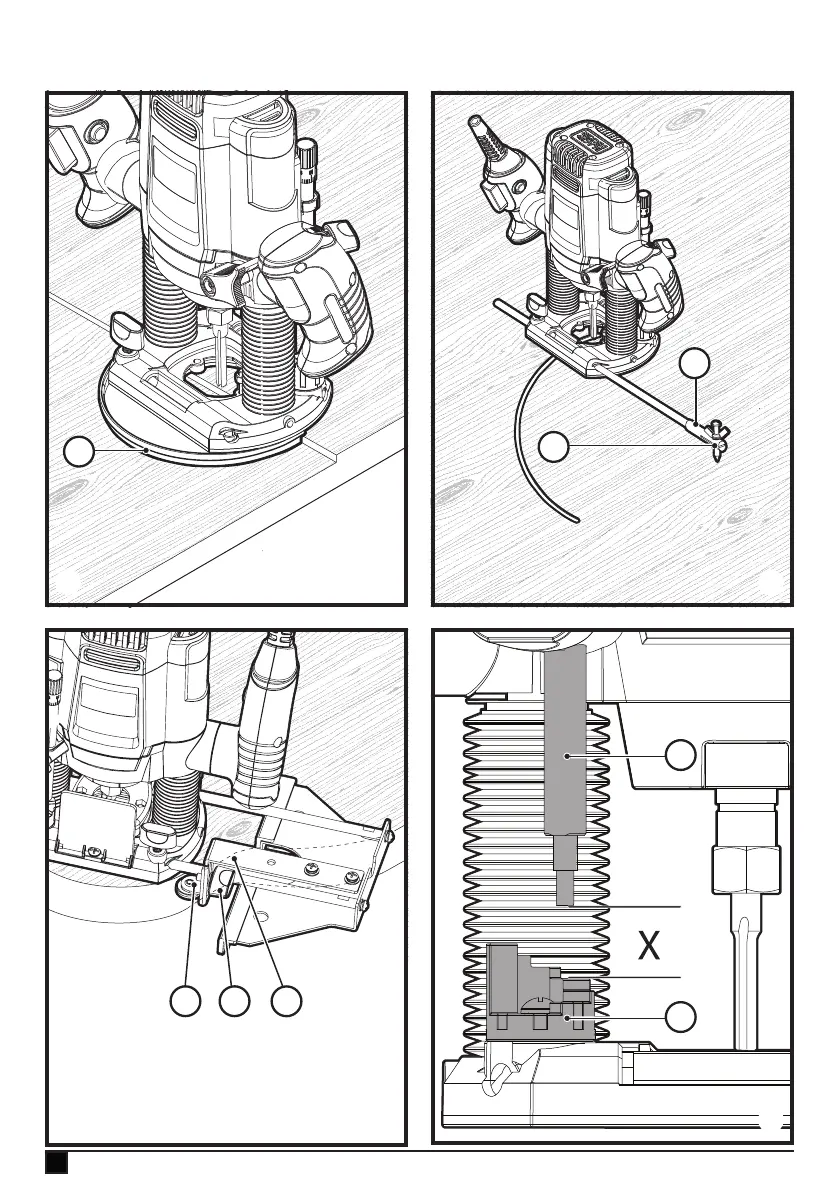 X