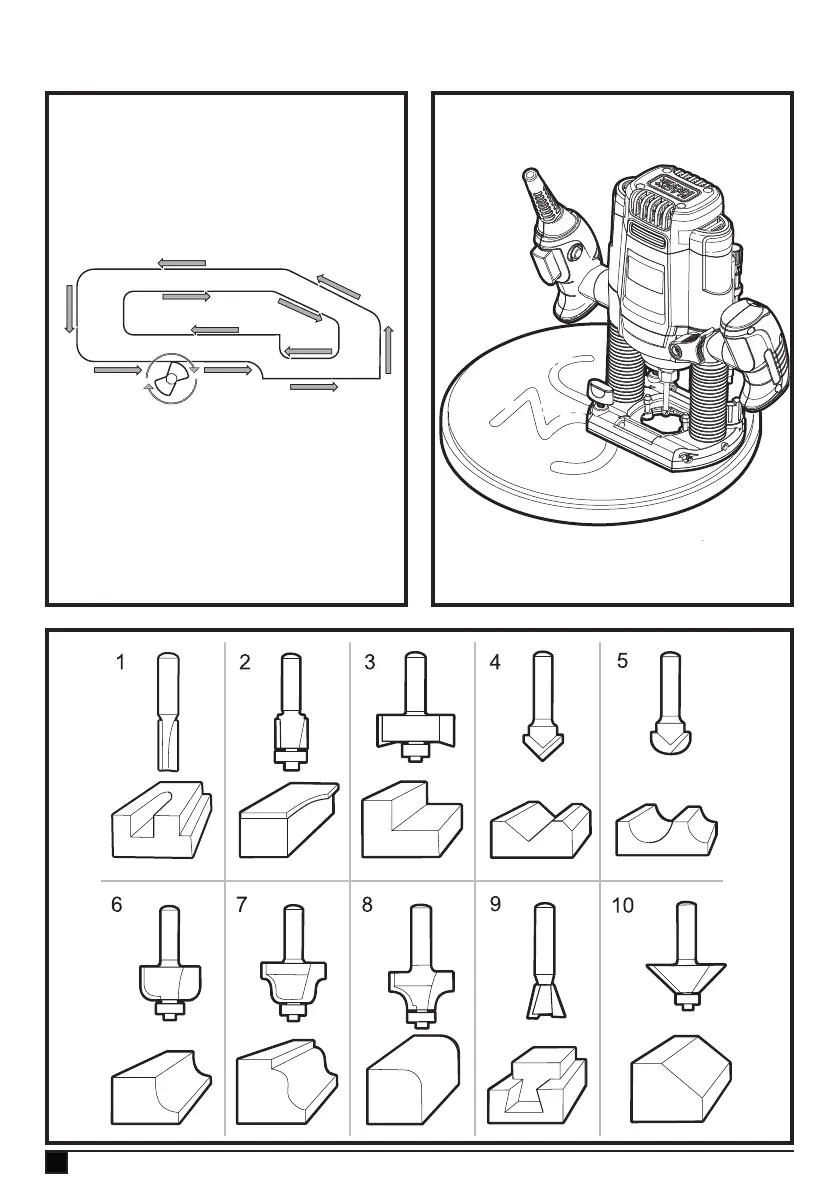 1
2
3
4
5
6
7
8
9
10