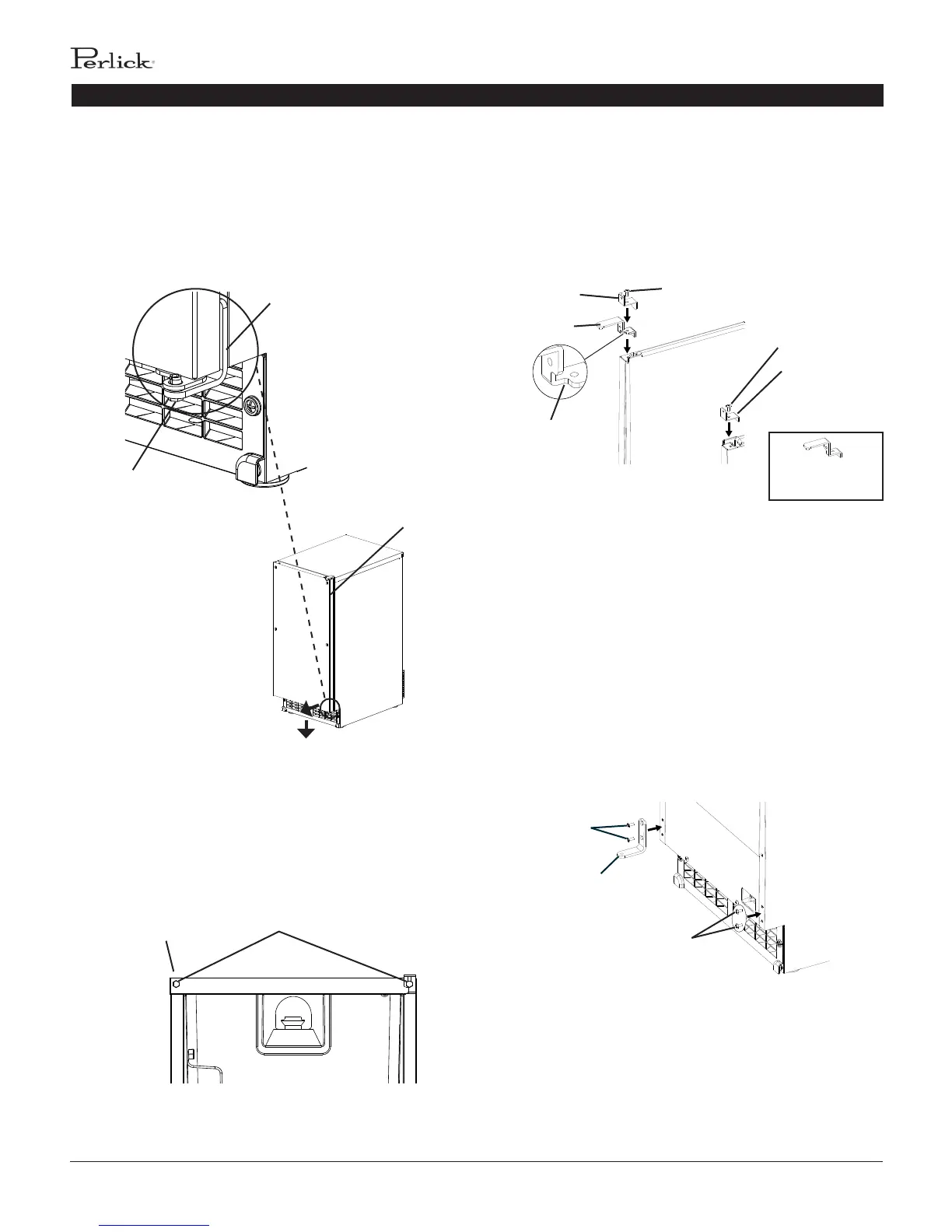 Perlick®