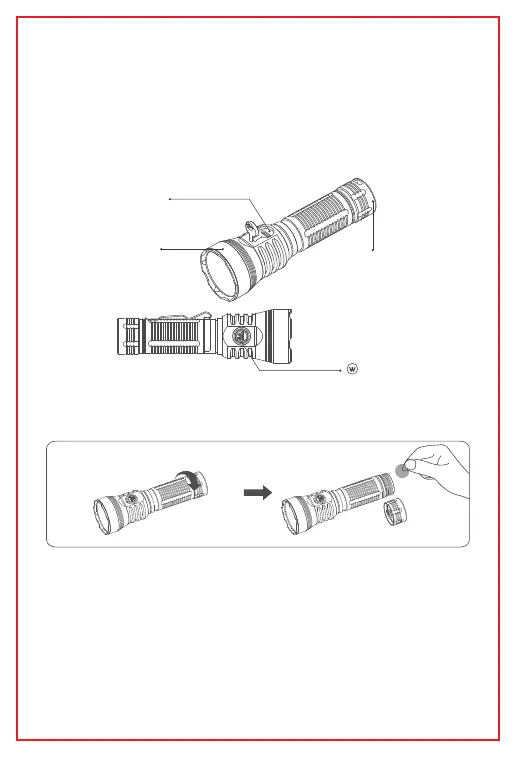 W