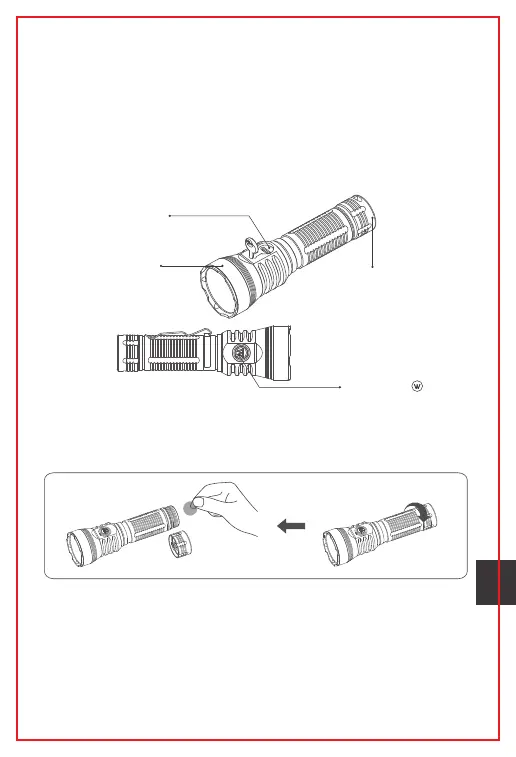 W