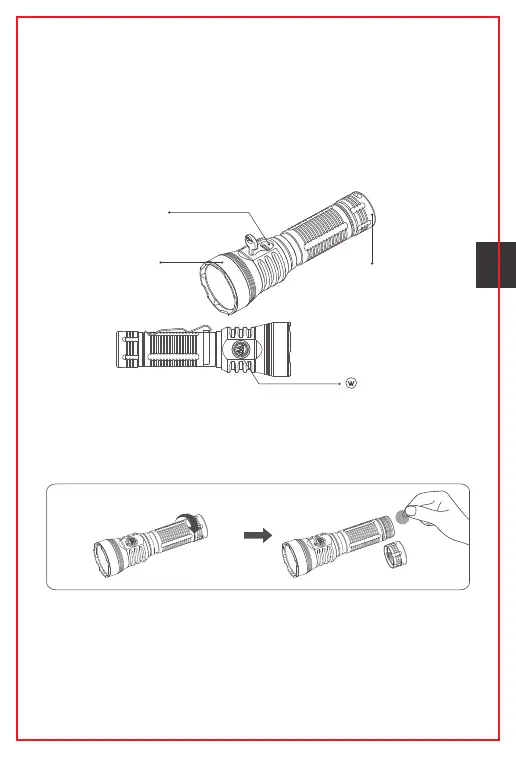 W