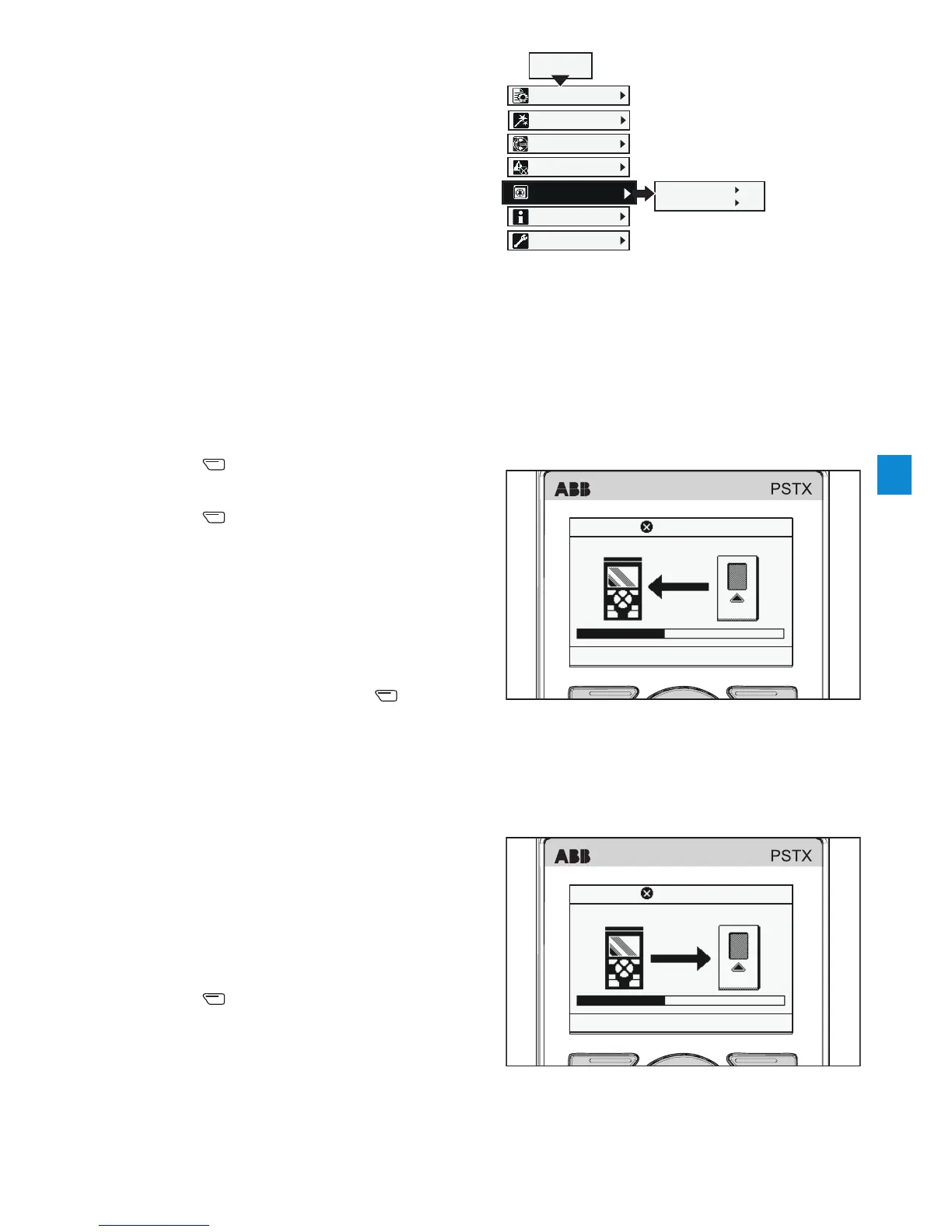 ABB

PSTX

ABB

PSTX