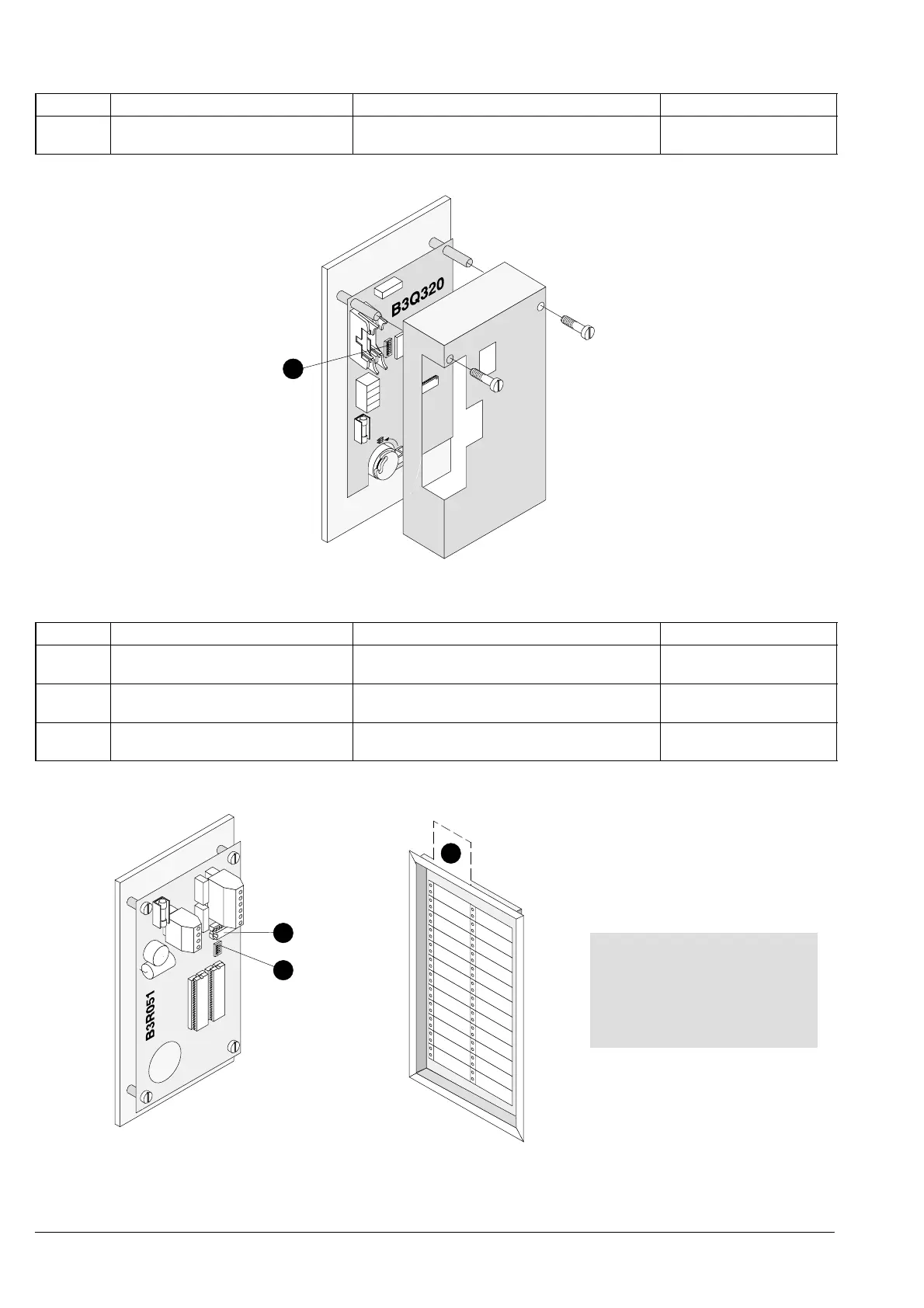 B3Q320

B3R051