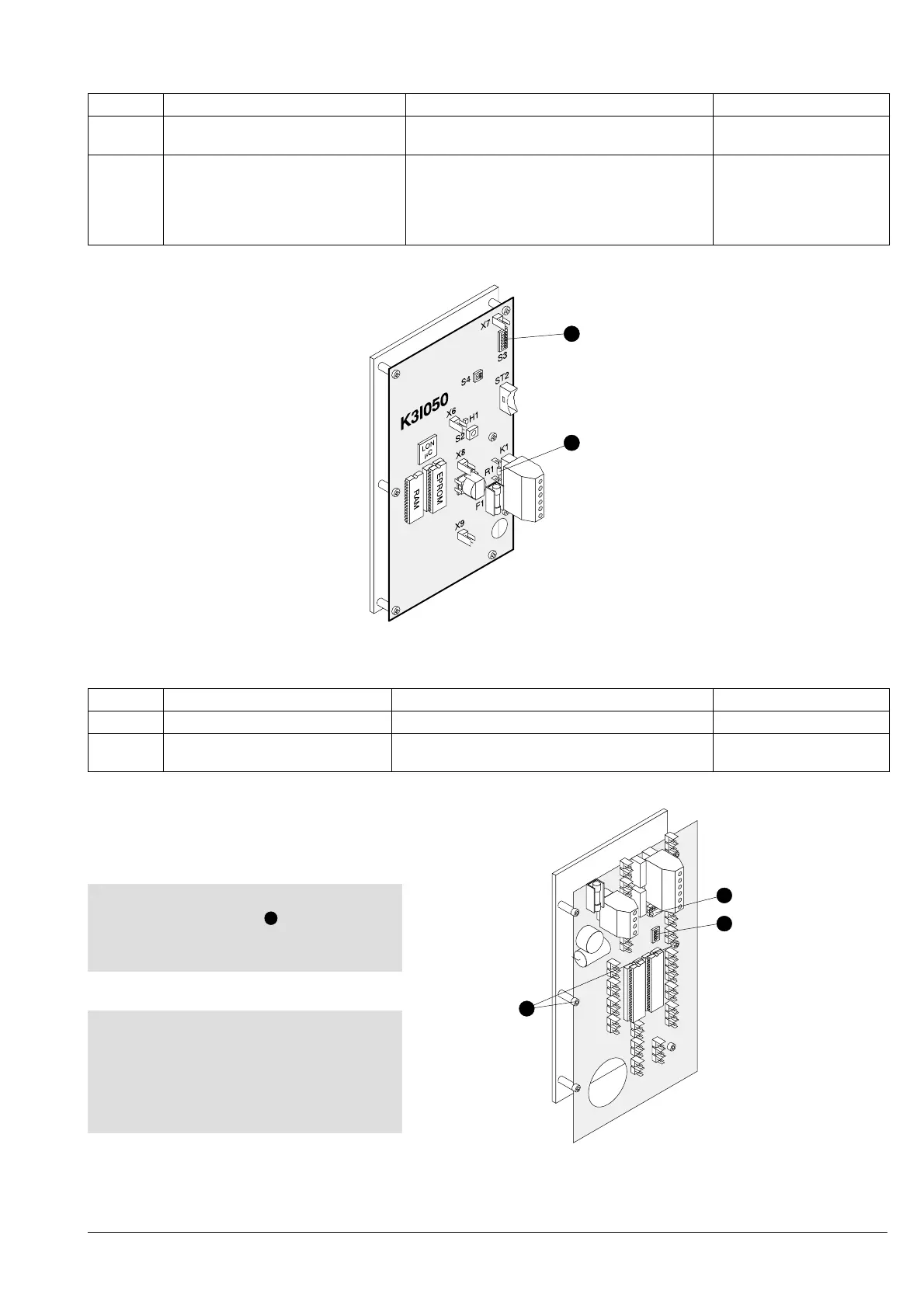 X7

S3

S4

ST2

K3I050

X6

H1

S2

LON
µC

X8

K1

R1

RAM

EPROM

F1

X9