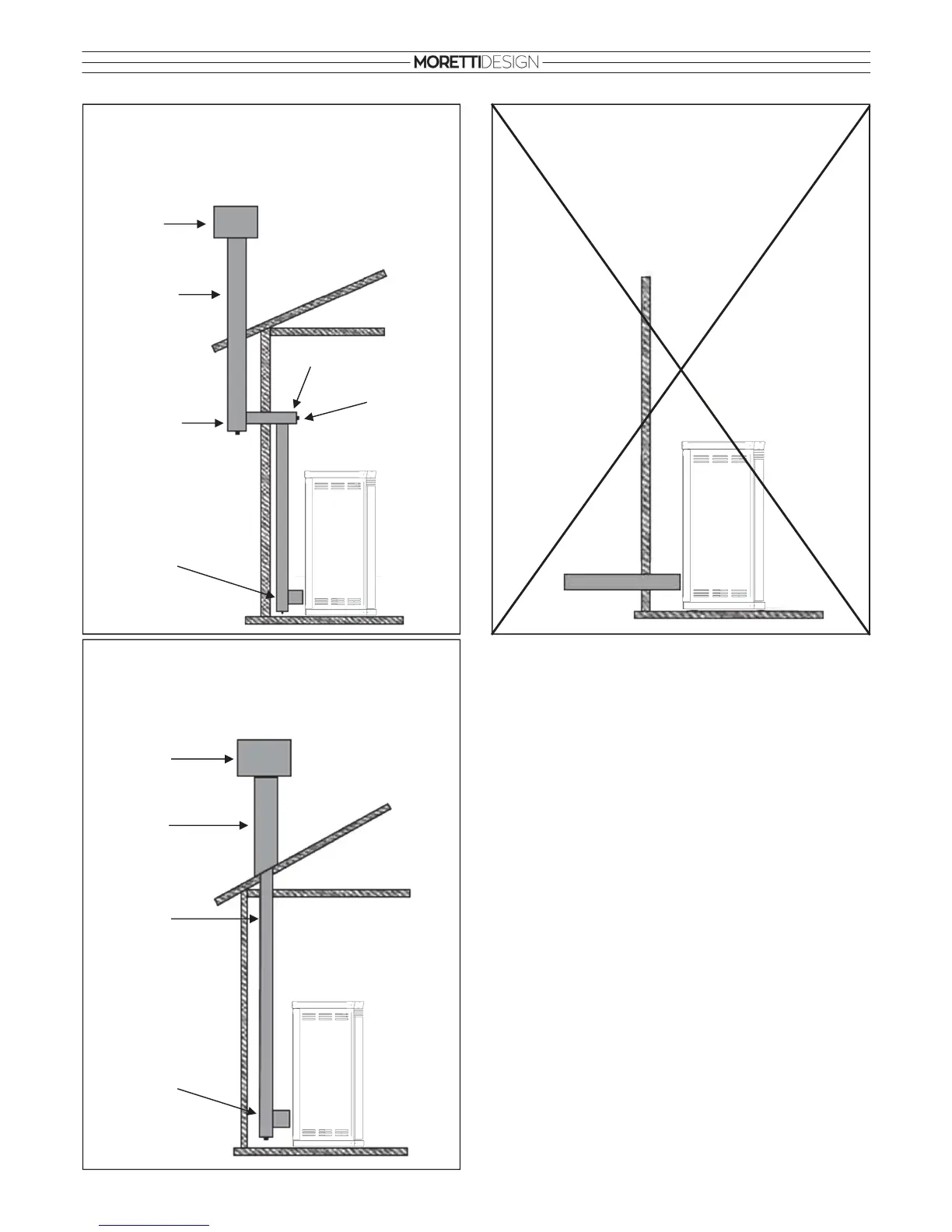 MORETTIDESIGN