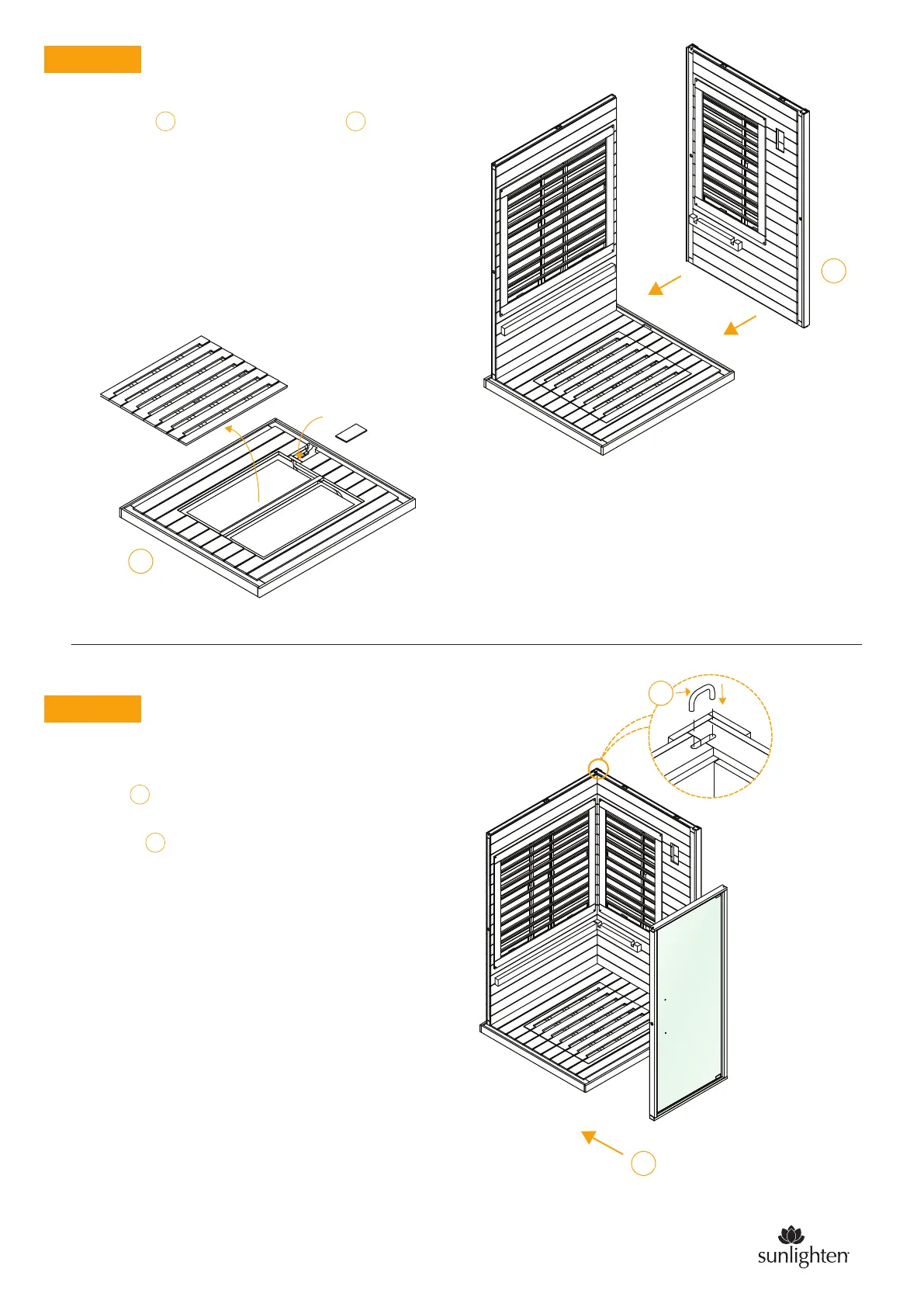 sunlighten