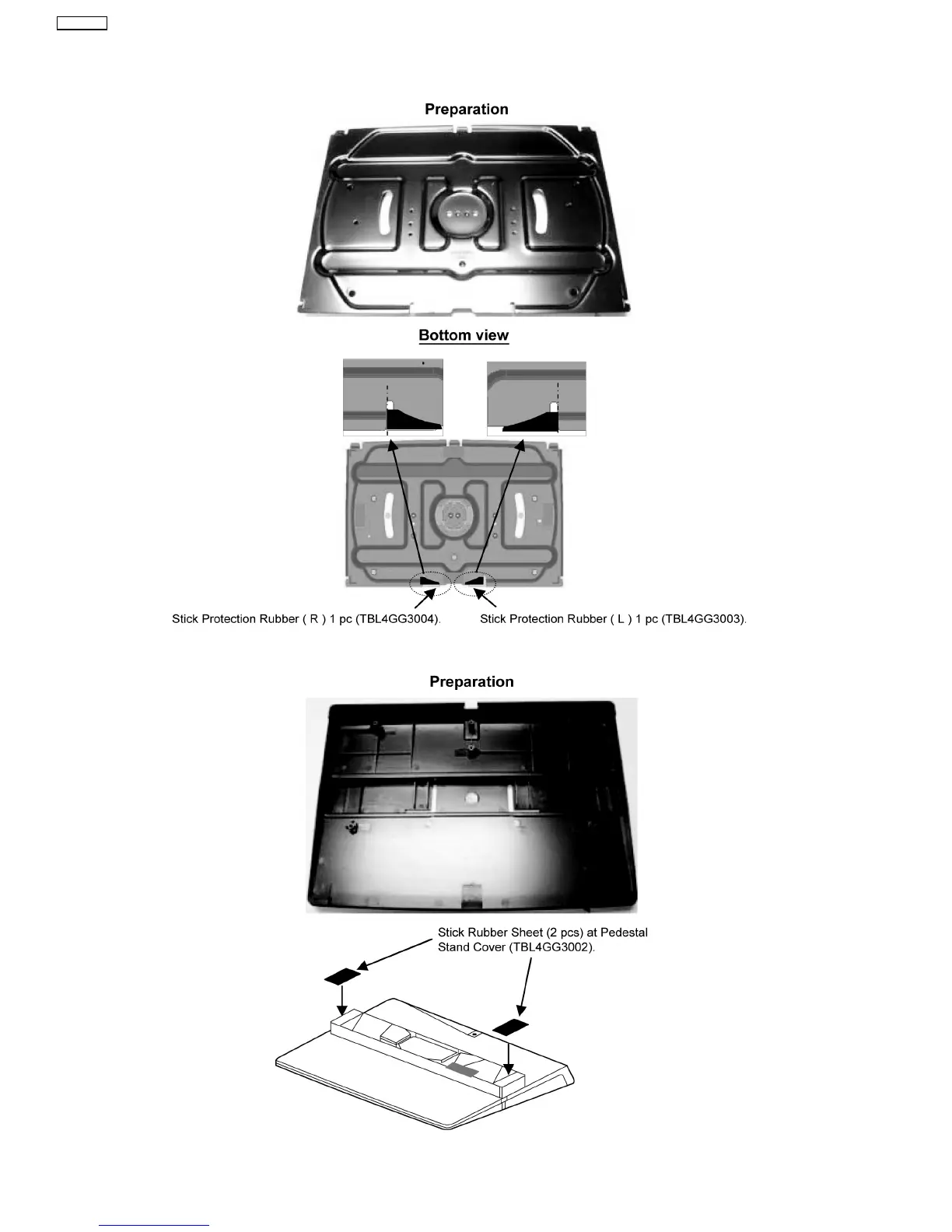 Preparation

Bottom view

Stick Protection Rubber ( R ) 1 pc (TBL4GG3004).

Stick Protection Rubber ( L ) 1 pc (TBL4GG3003).

Preparation

Stick Rubber Sheet (2 pcs) at Pedestal Stand Cover (TBL4GG3002).