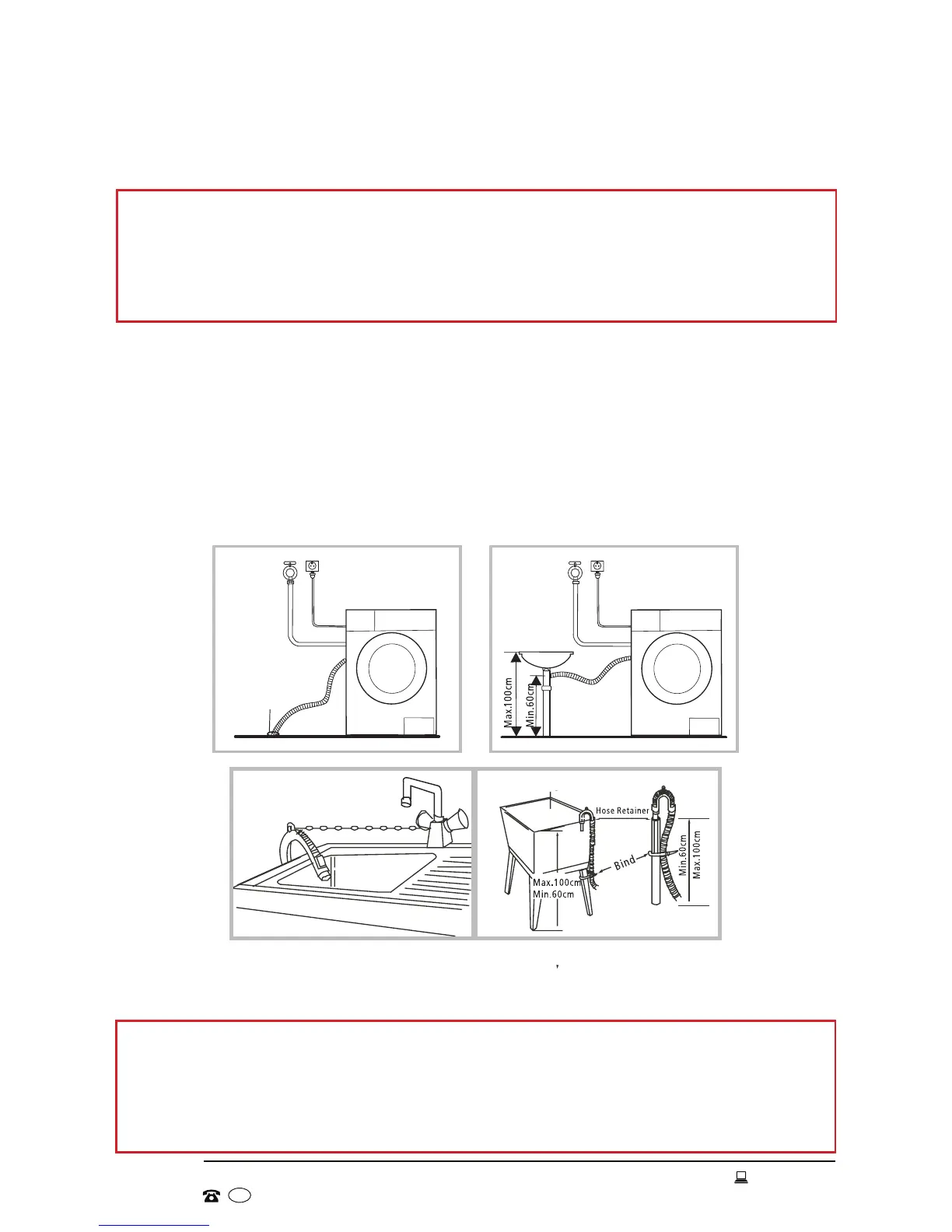 Max.100cm

Min.60cm

Hose Retainer

Bind

Max.100cm

Min.60cm

Min.60cm

Max.100cm