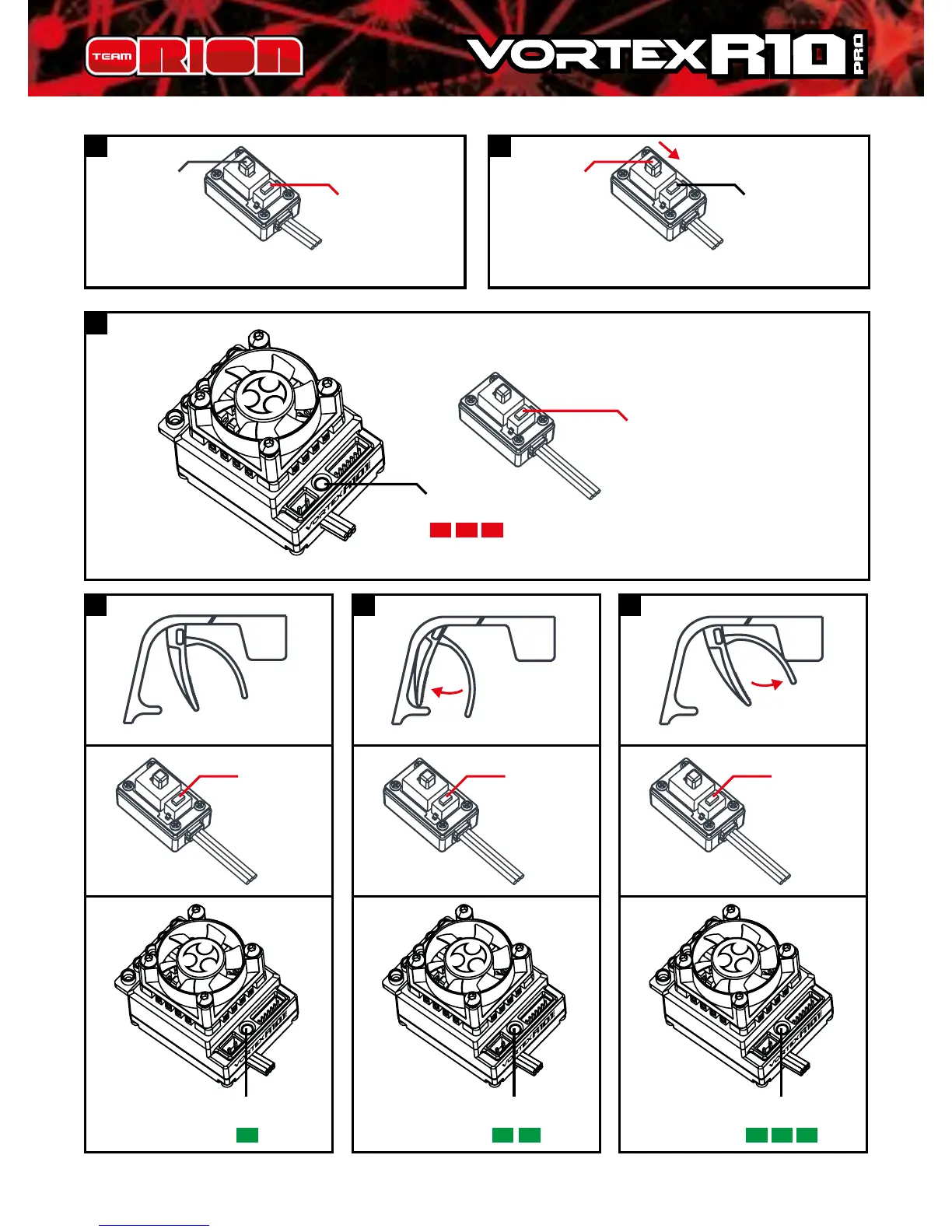 TEAM ORION

VORTEX R10 PRO