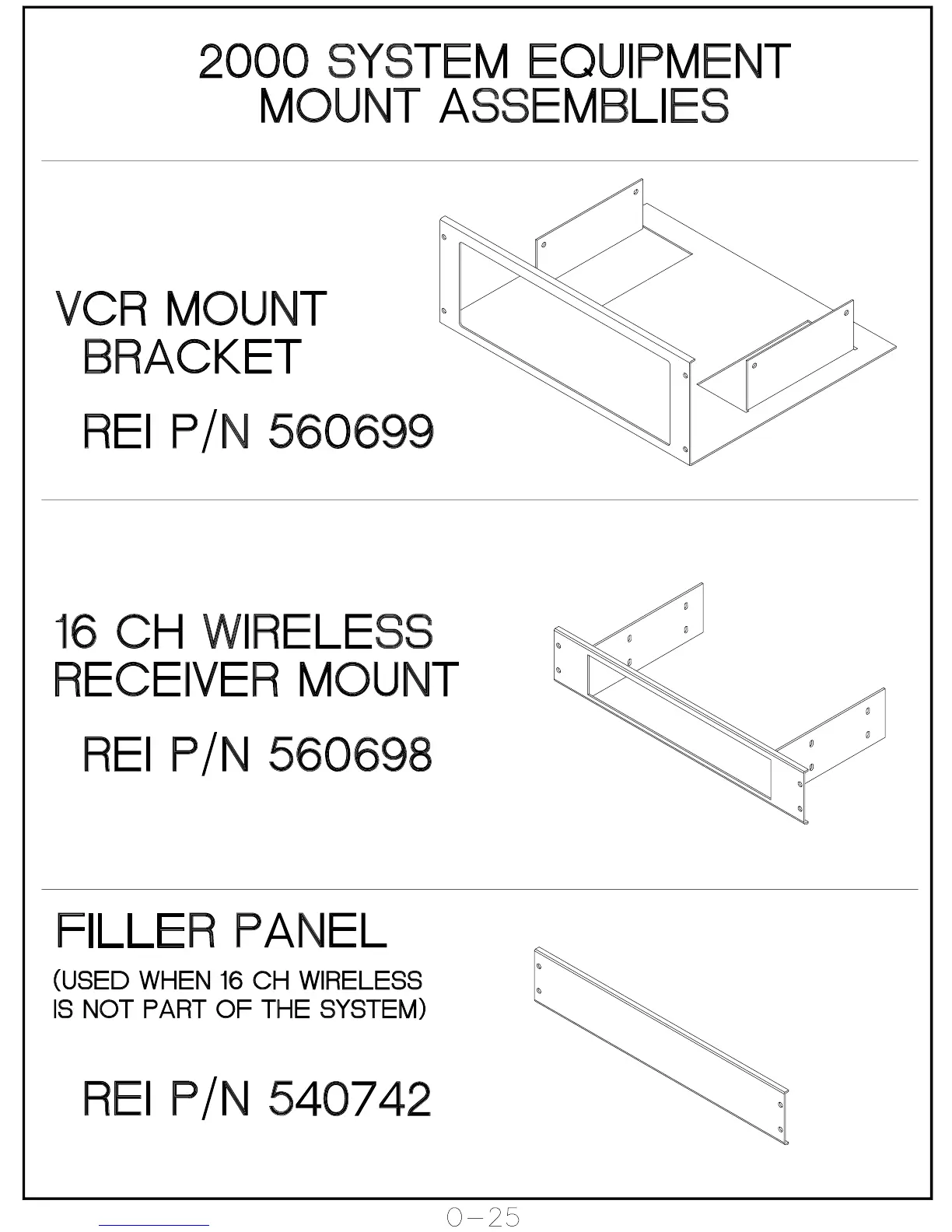 2000 SYSTEM EQUIPMENT
MOUNT ASSEMBLIES

VCR MOUNT
BRACKET

REI P/N 560699

16 CH WIRELESS
RECEIVER MOUNT

REI P/N 560698

FILLER PANEL

(USED WHEN 16 CH WIRELESS
IS NOT PART OF THE SYSTEM)

REI P/N 540742

0-25