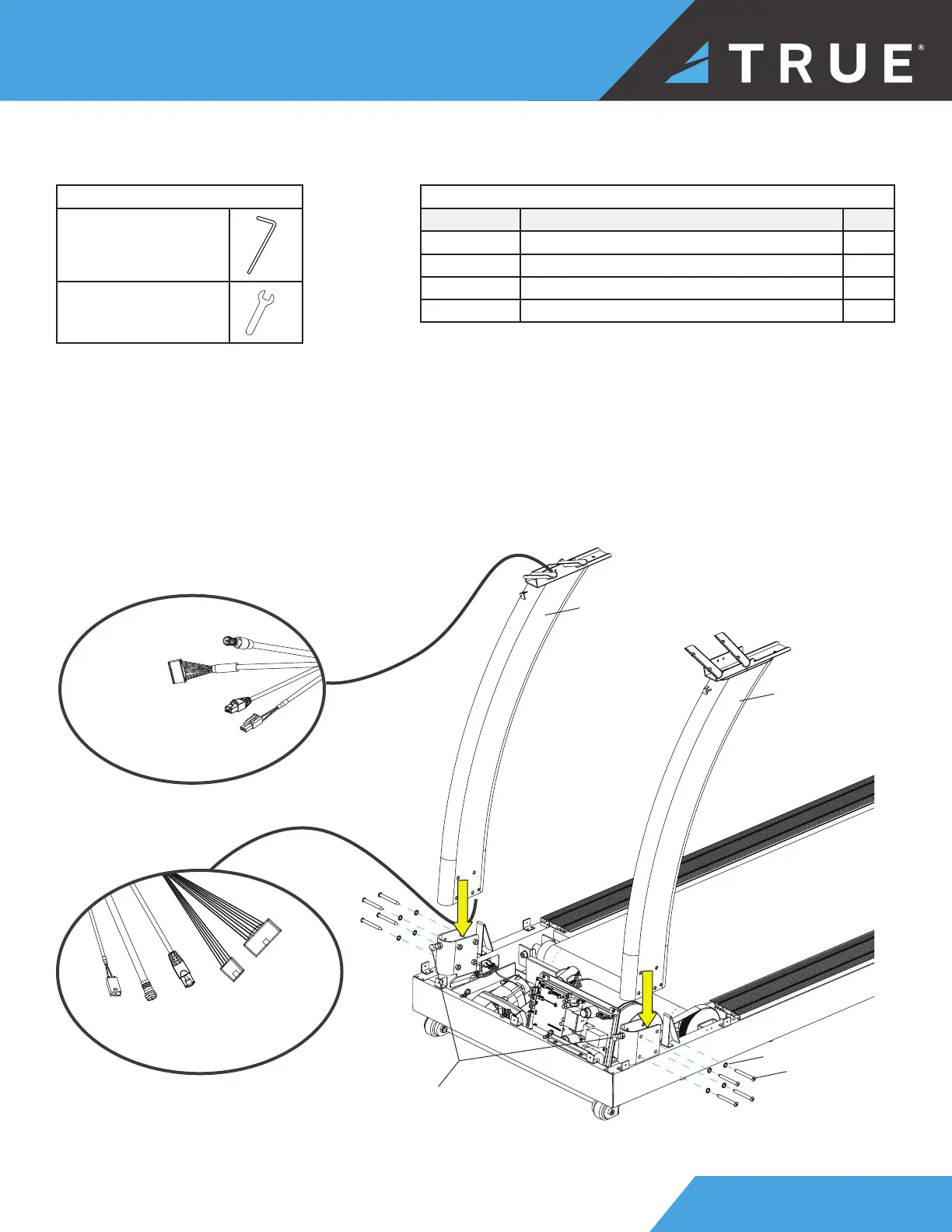 TRUE®