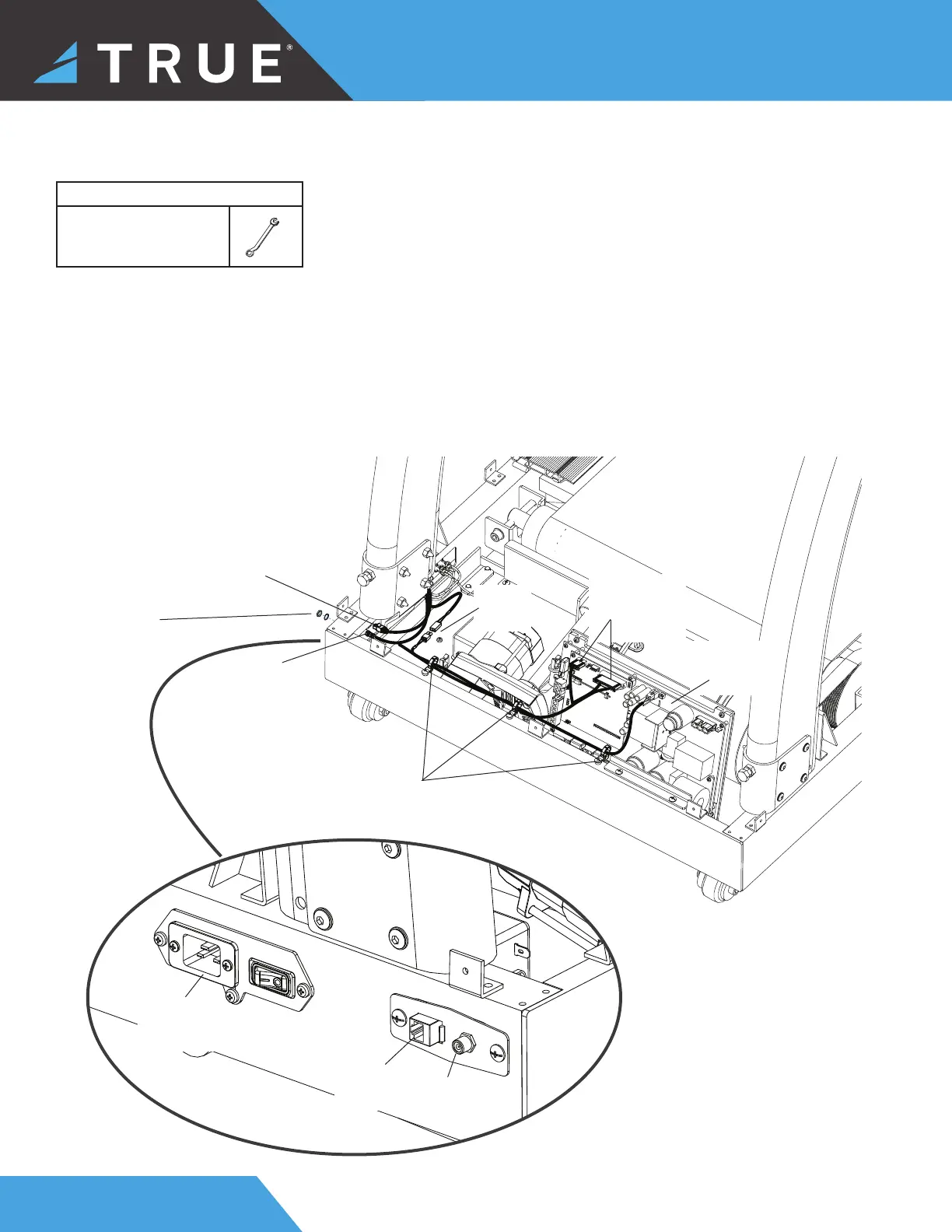 TRUE®