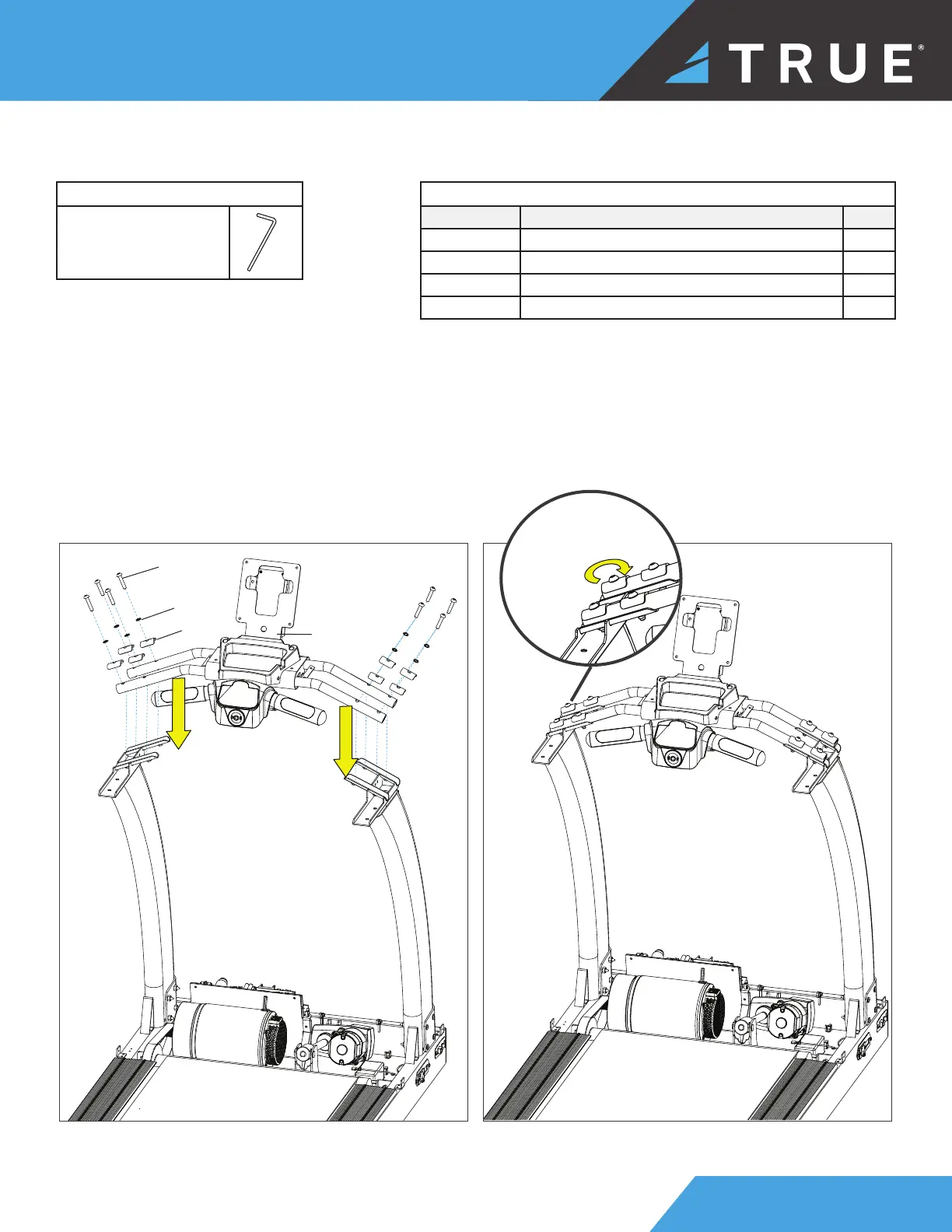 TRUE®