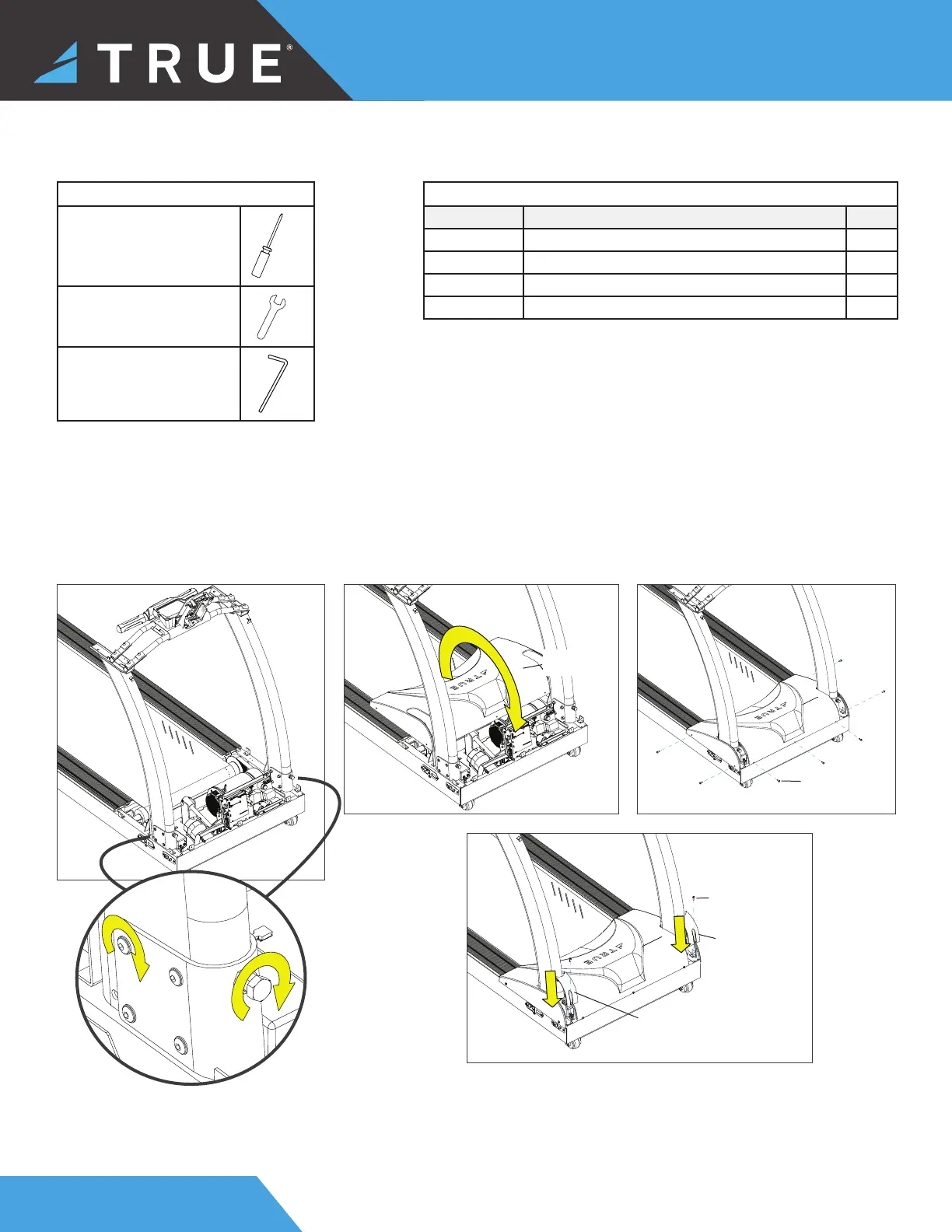 TRUE®

TRUE