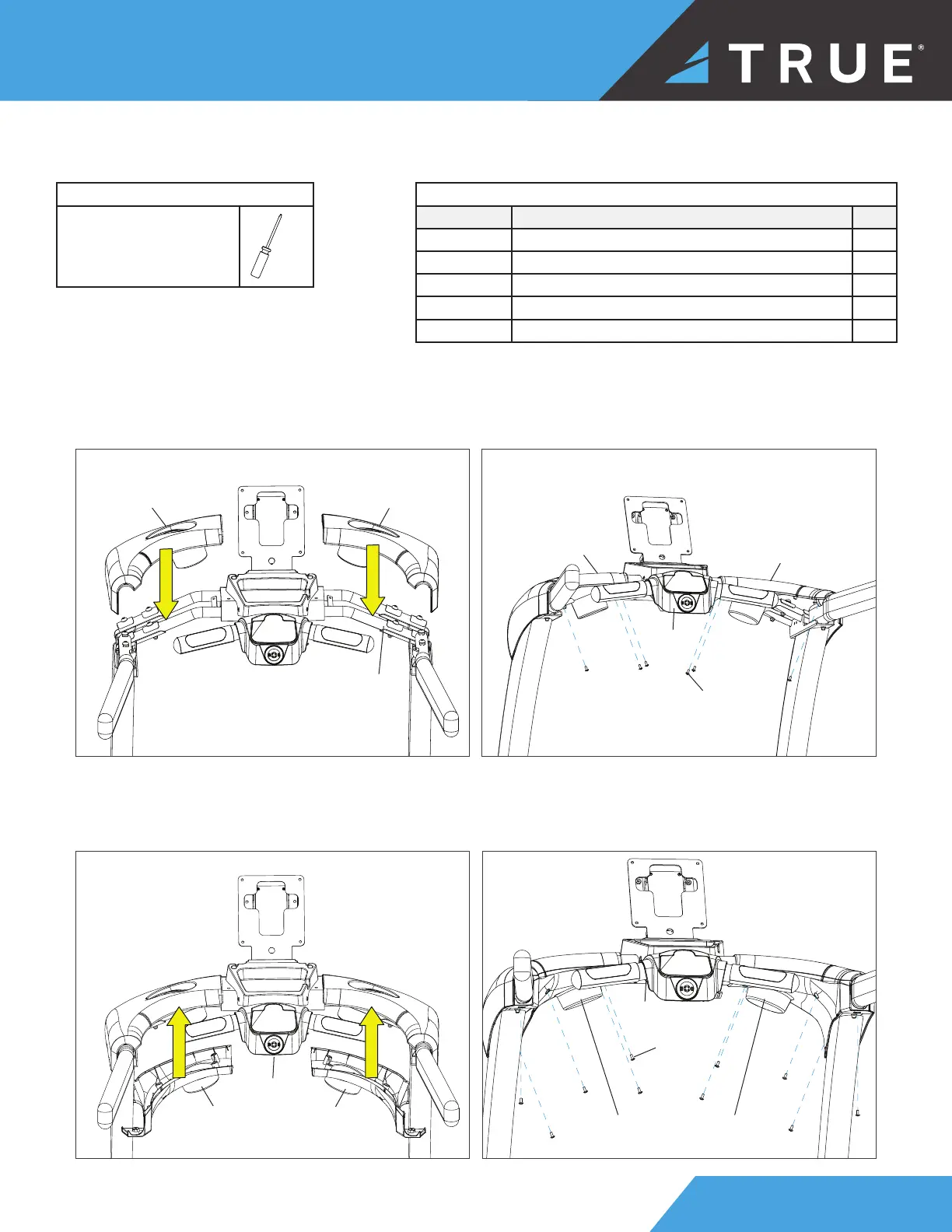 TRUE®