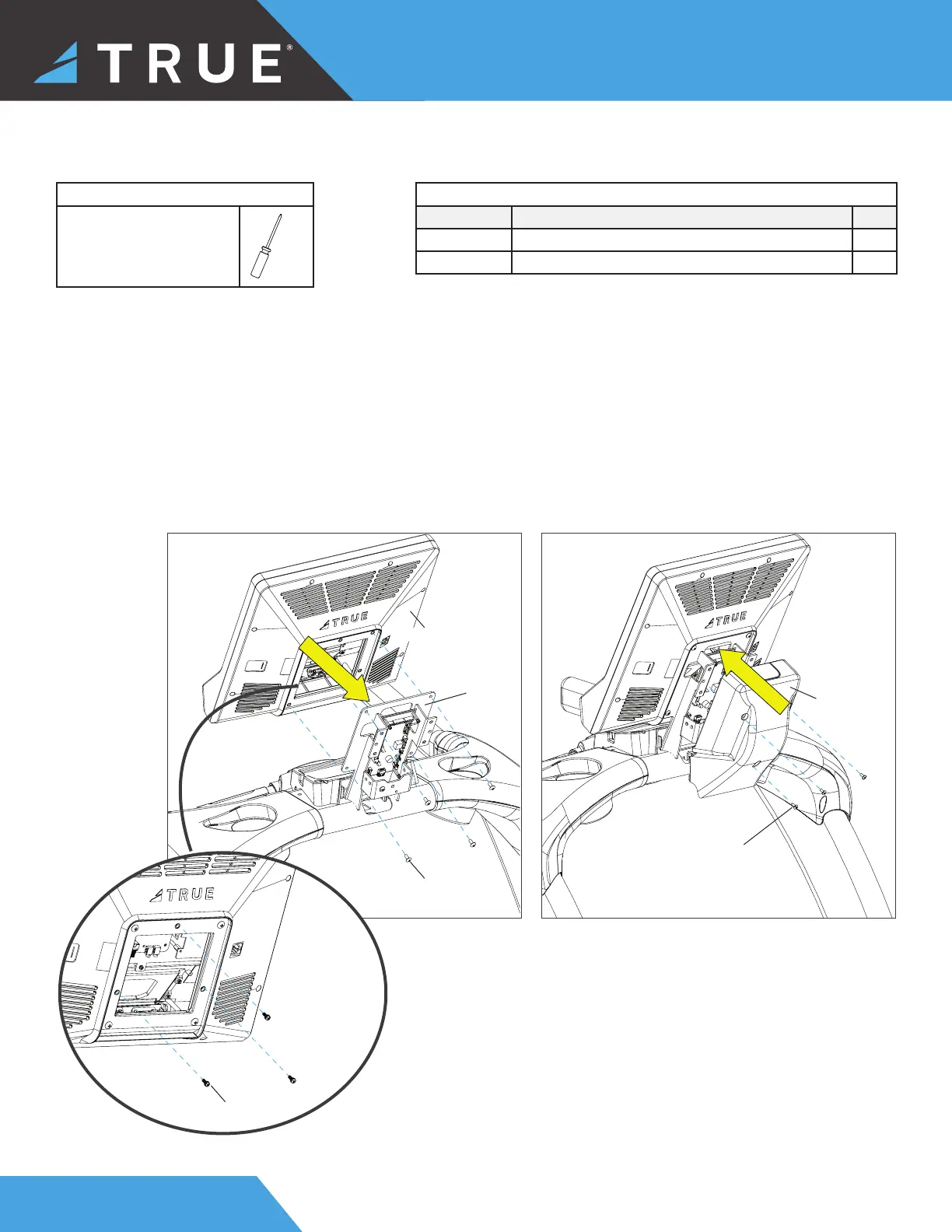 TRUE®

TRUE

TRUE

TRUE