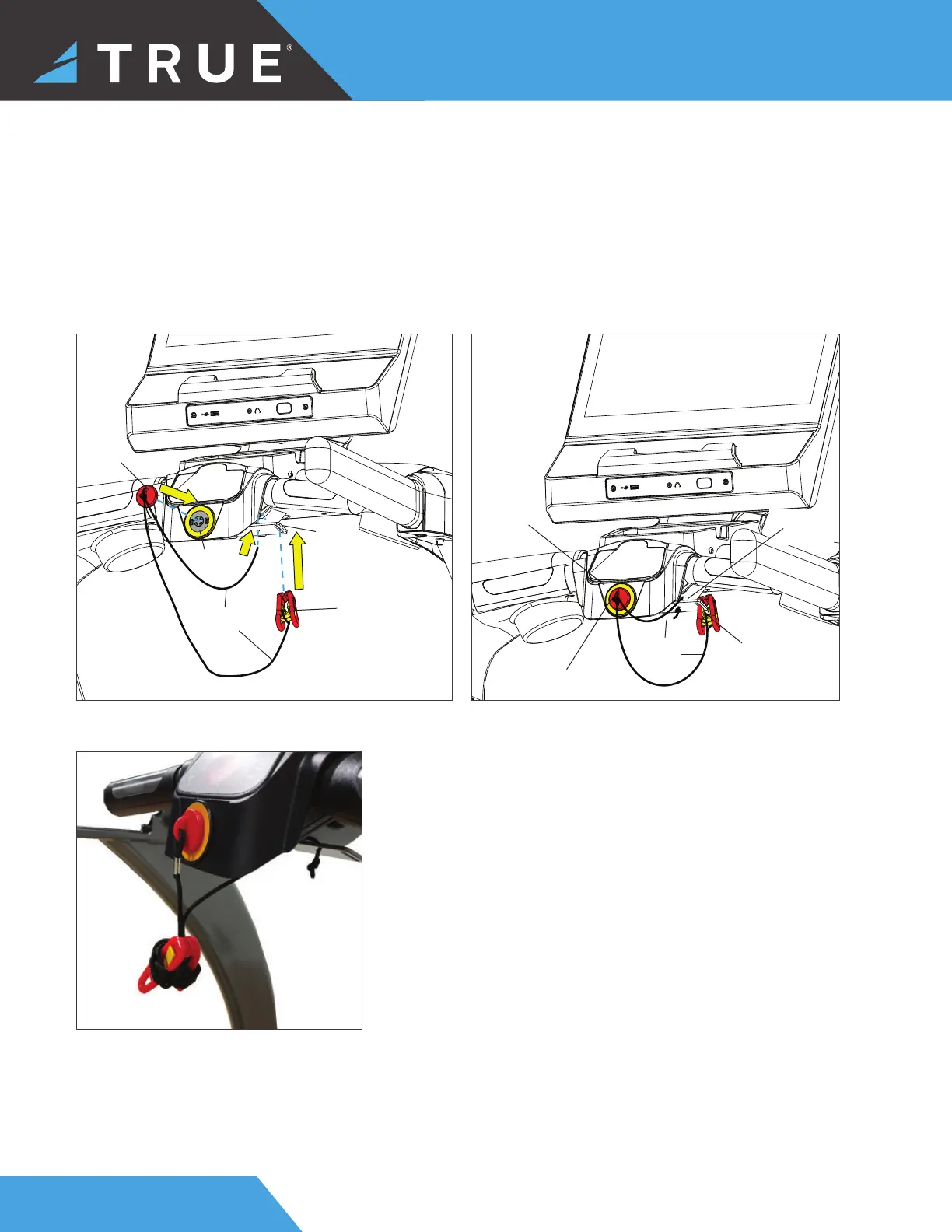 TRUE®