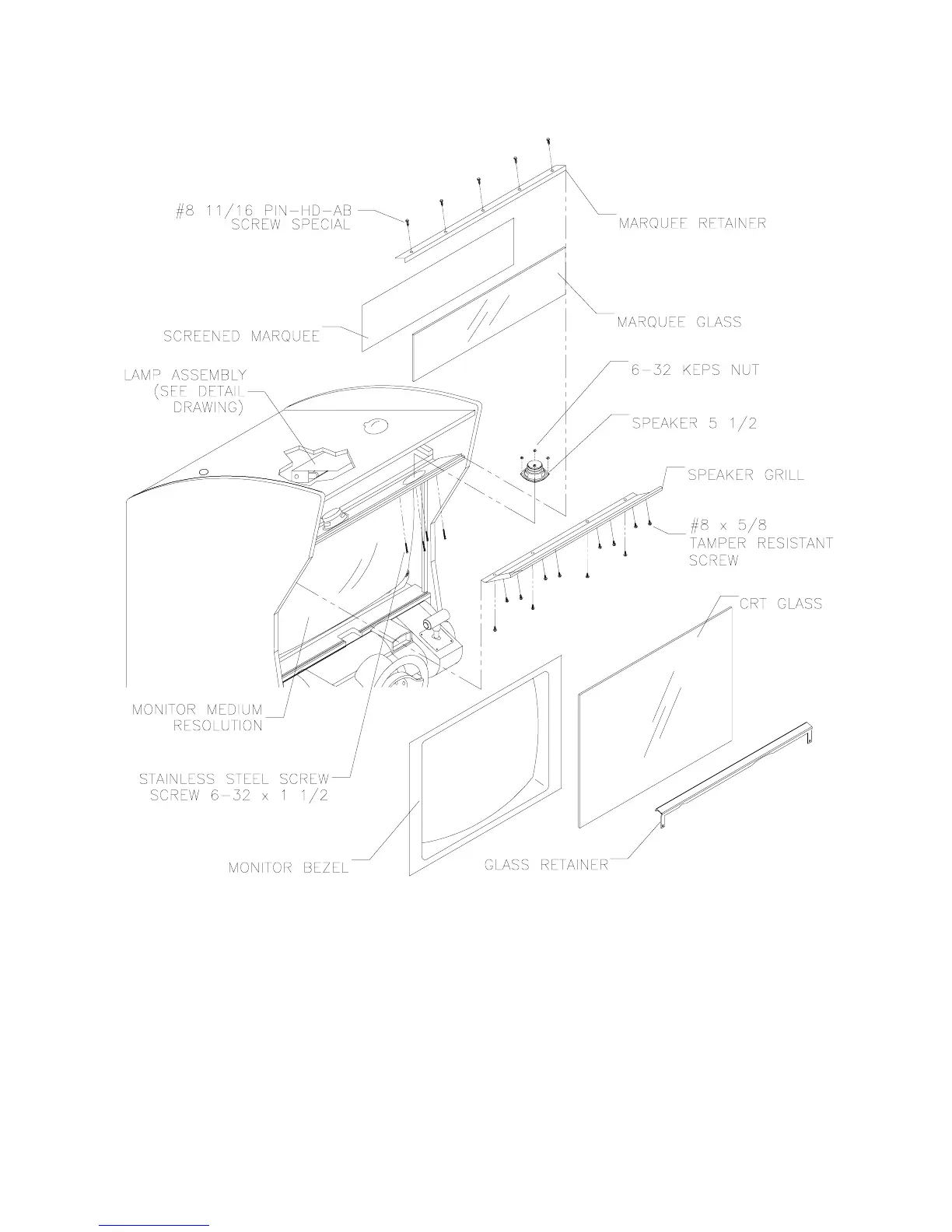 #8 11/16 PIN-HD-AB SCREW SPECIAL

MARQUEE RETAINER

MARQUEE GLASS

SCREENED MARQUEE

LAMP ASSEMBLY (SEE DETAIL DRAWING)

6-32 KEPS NUT

SPEAKER 5 1/2

SPEAKER GRILL

#8 x 5/8 TAMPER RESISTANT SCREW

CRT GLASS

MONITOR MEDIUM RESOLUTION

STAINLESS STEEL SCREW SCREW 6-32 x 1 1/2

MONITOR BEZEL

GLASS RETAINER