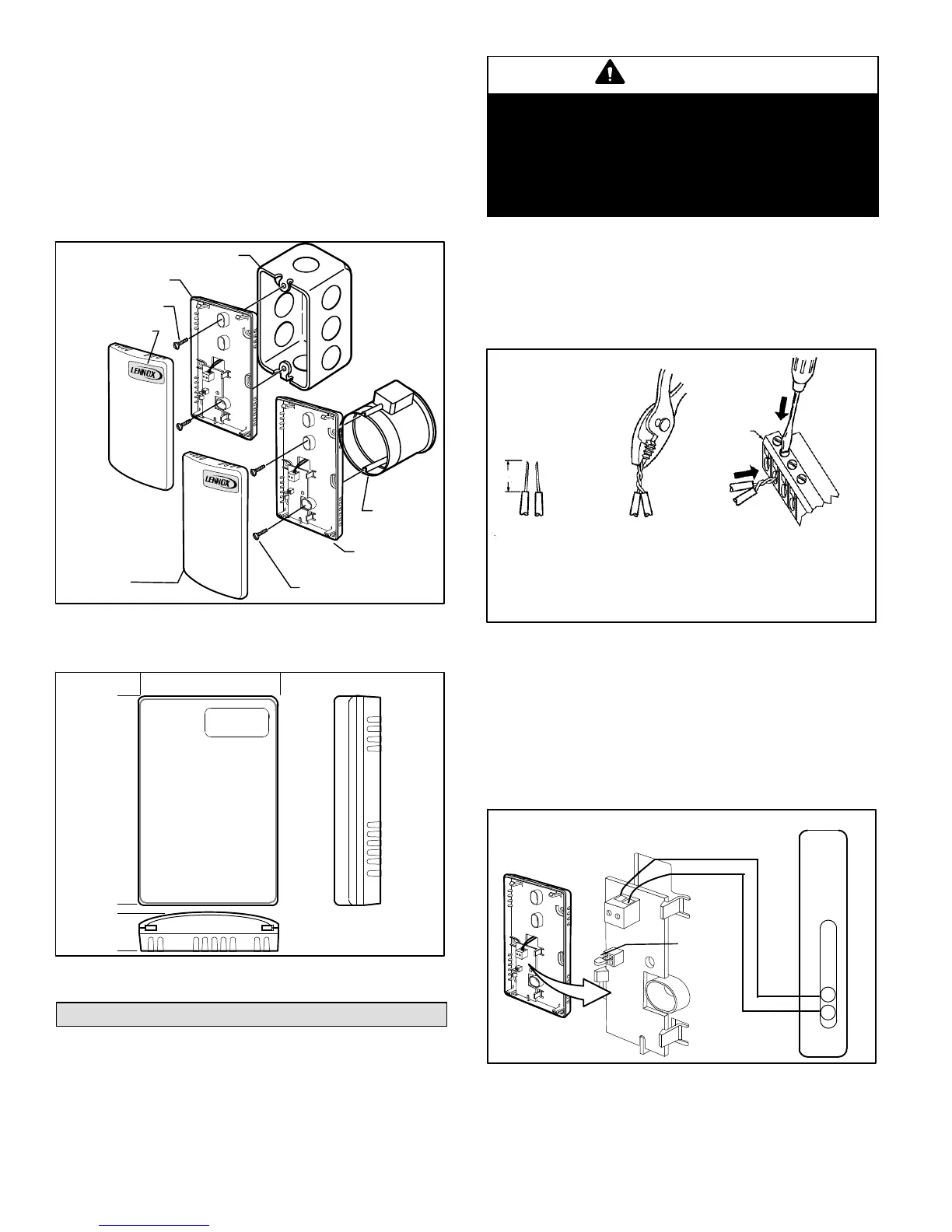 LENNOX

LENNOX