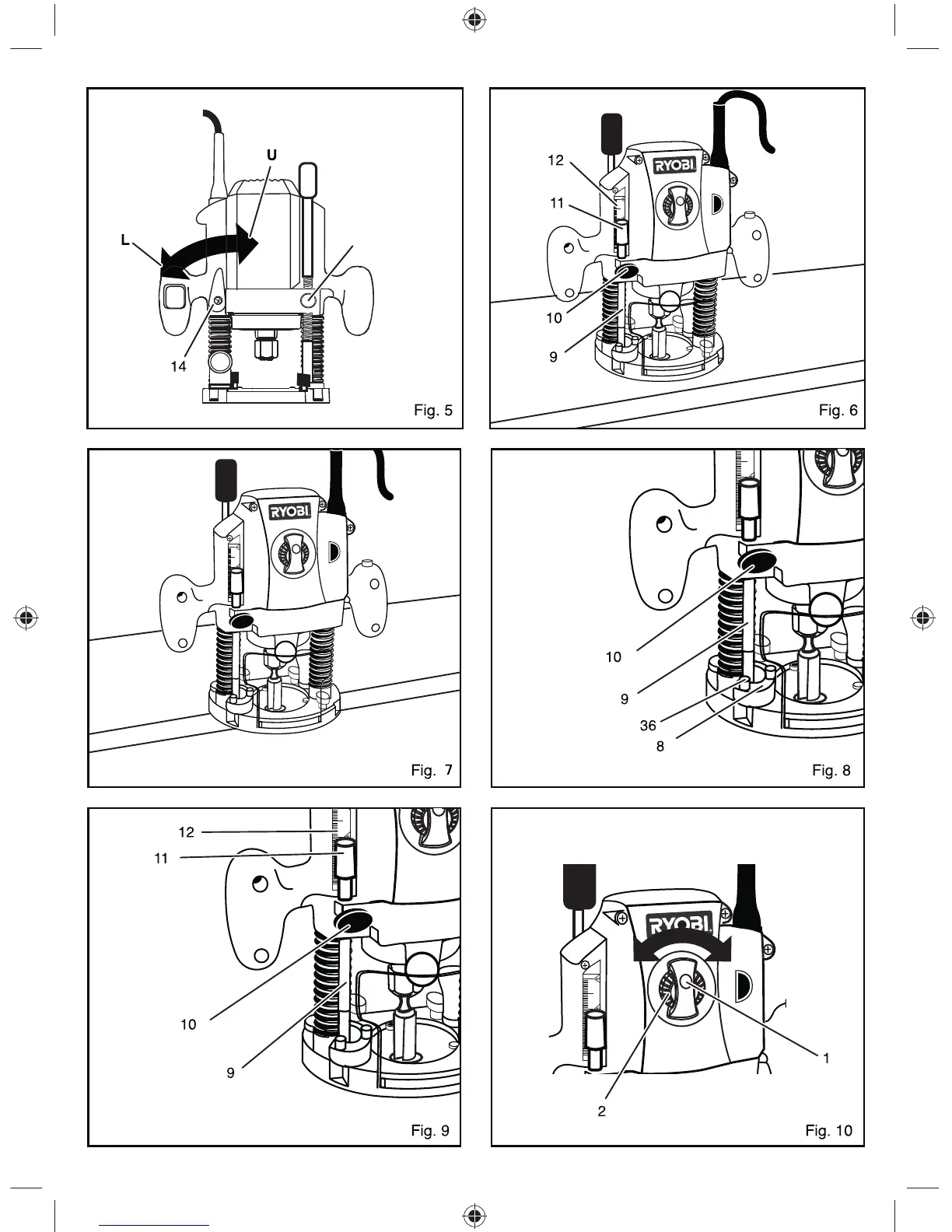 U
L
14
Fig. 5

RYOBI
12
11
10
9
Fig. 6

RYOBI
Fig. 7

10
9
36
8
Fig. 8

12
11
10
9
Fig. 9

RYOBI
1
2
Fig. 10