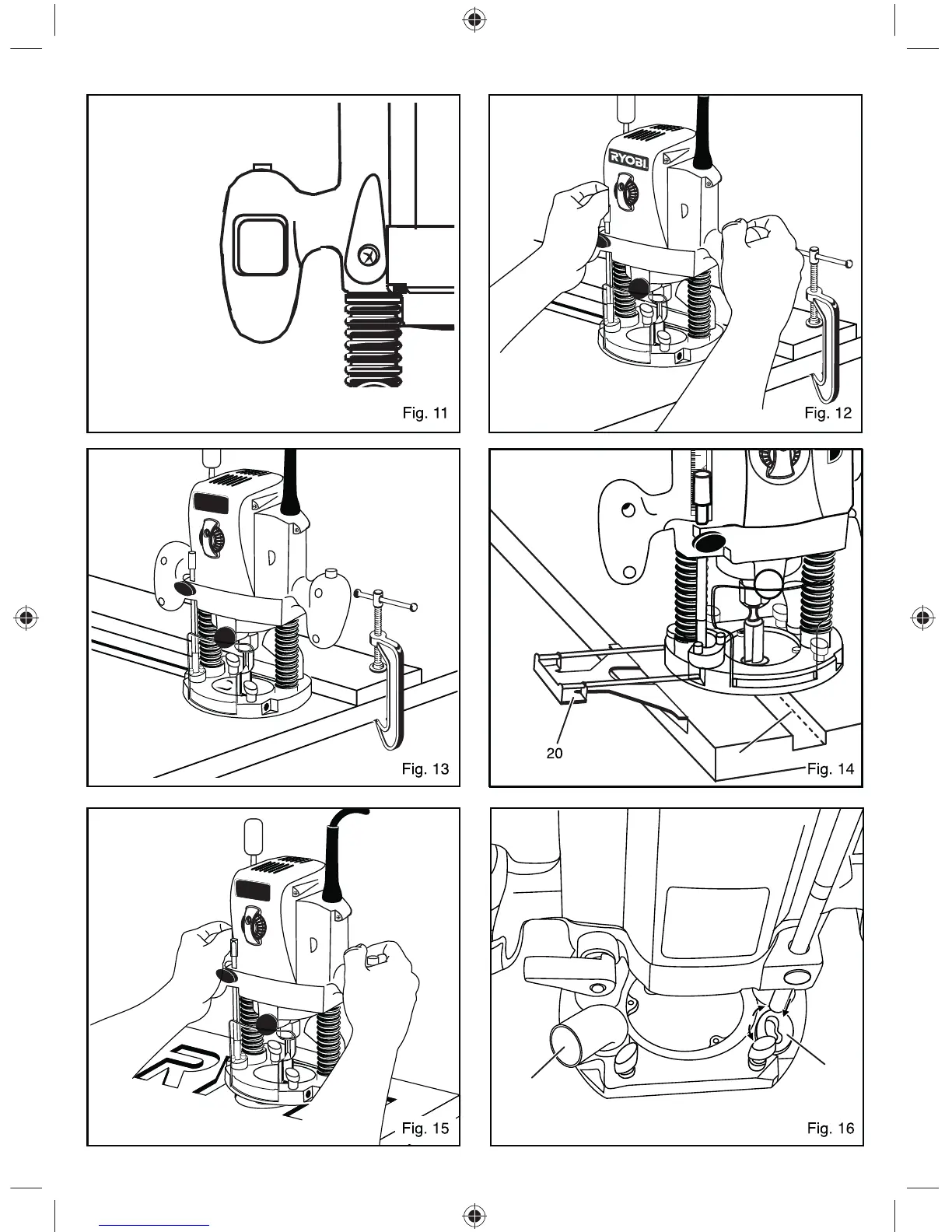 Fig. 11

RYOBI

Fig. 12

Fig. 13

20

Fig. 14

Fig. 15

Fig. 16