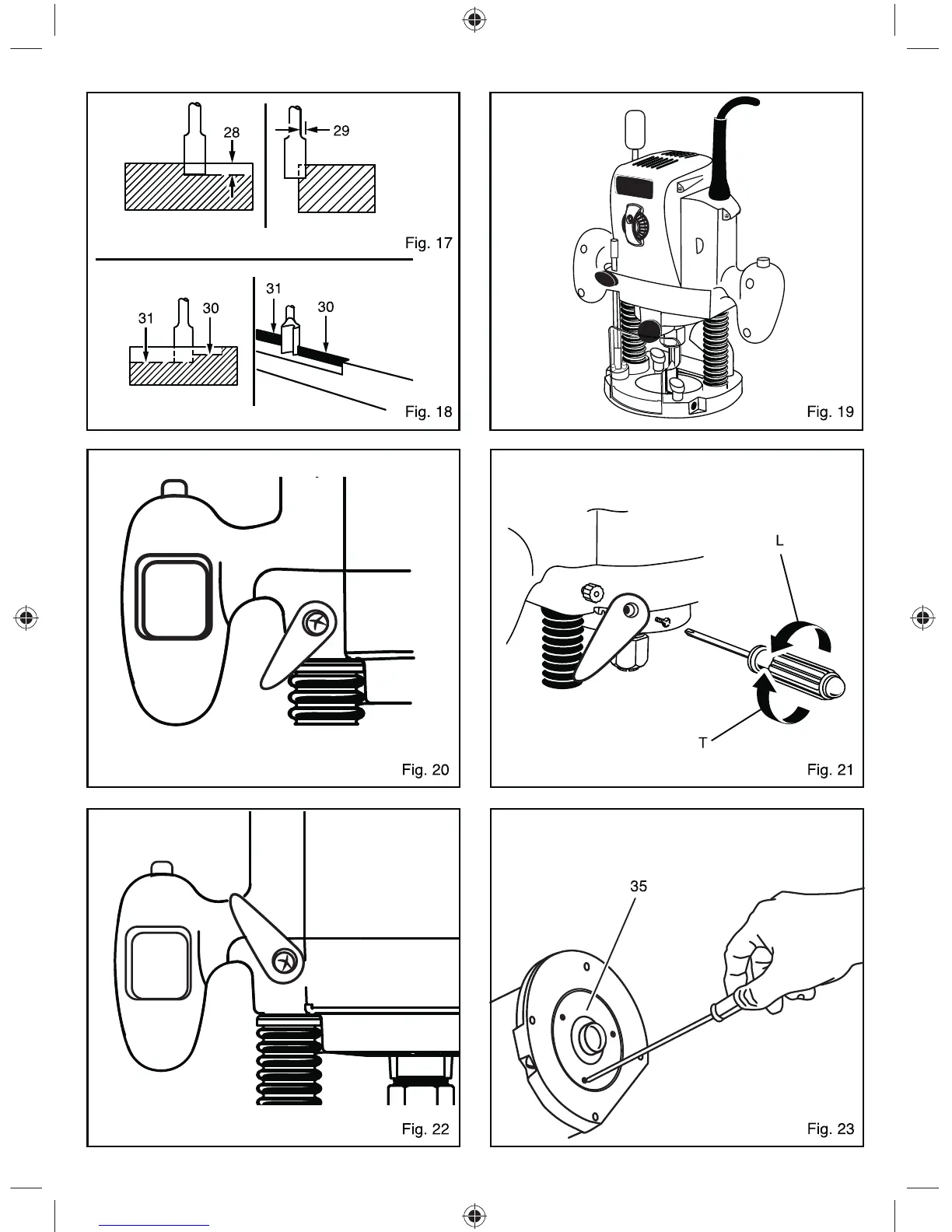 28

29

Fig. 17

31

30

31

30

Fig. 18

Fig. 19

Fig. 20

L

T

Fig. 21

Fig. 22

35

Fig. 23