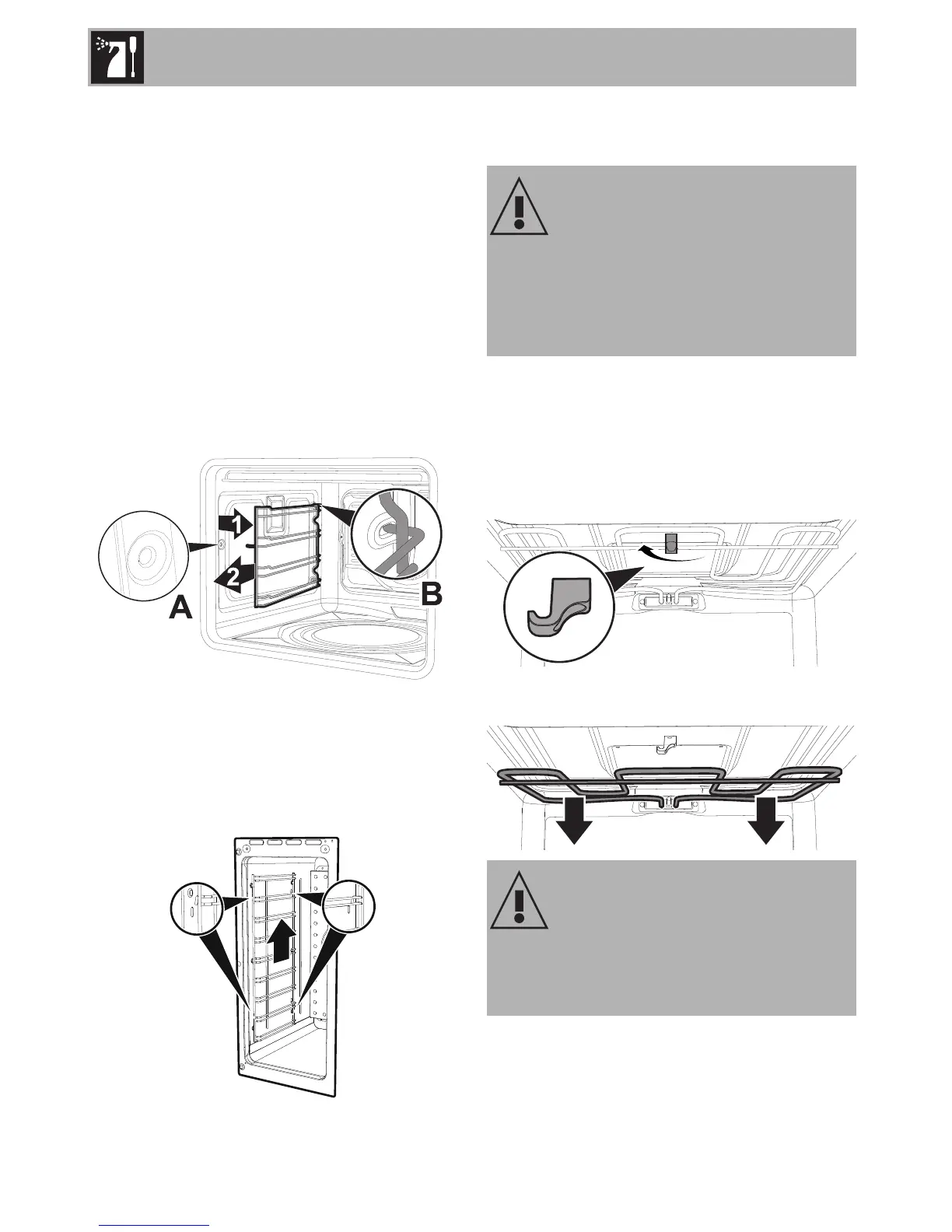 1

2

A

B