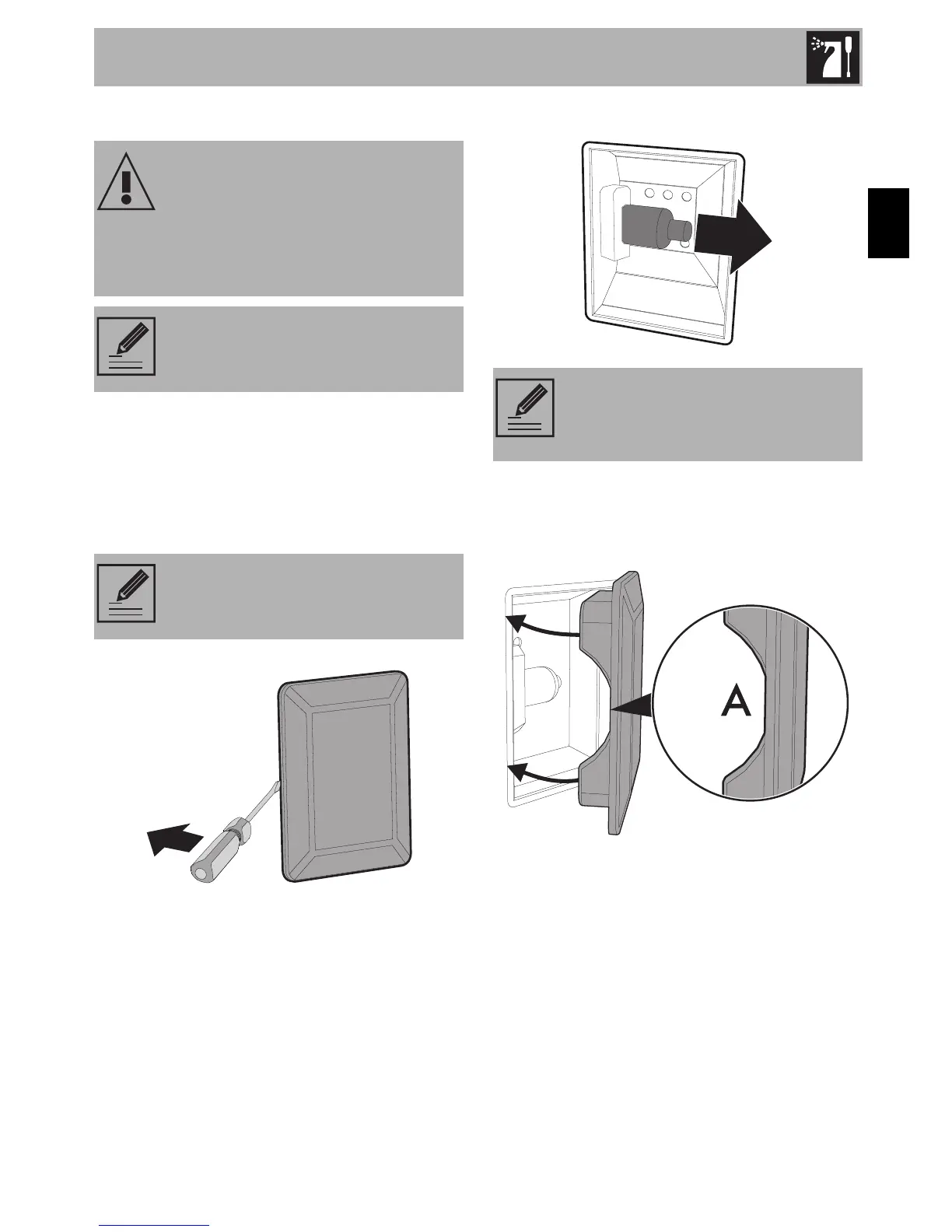 A