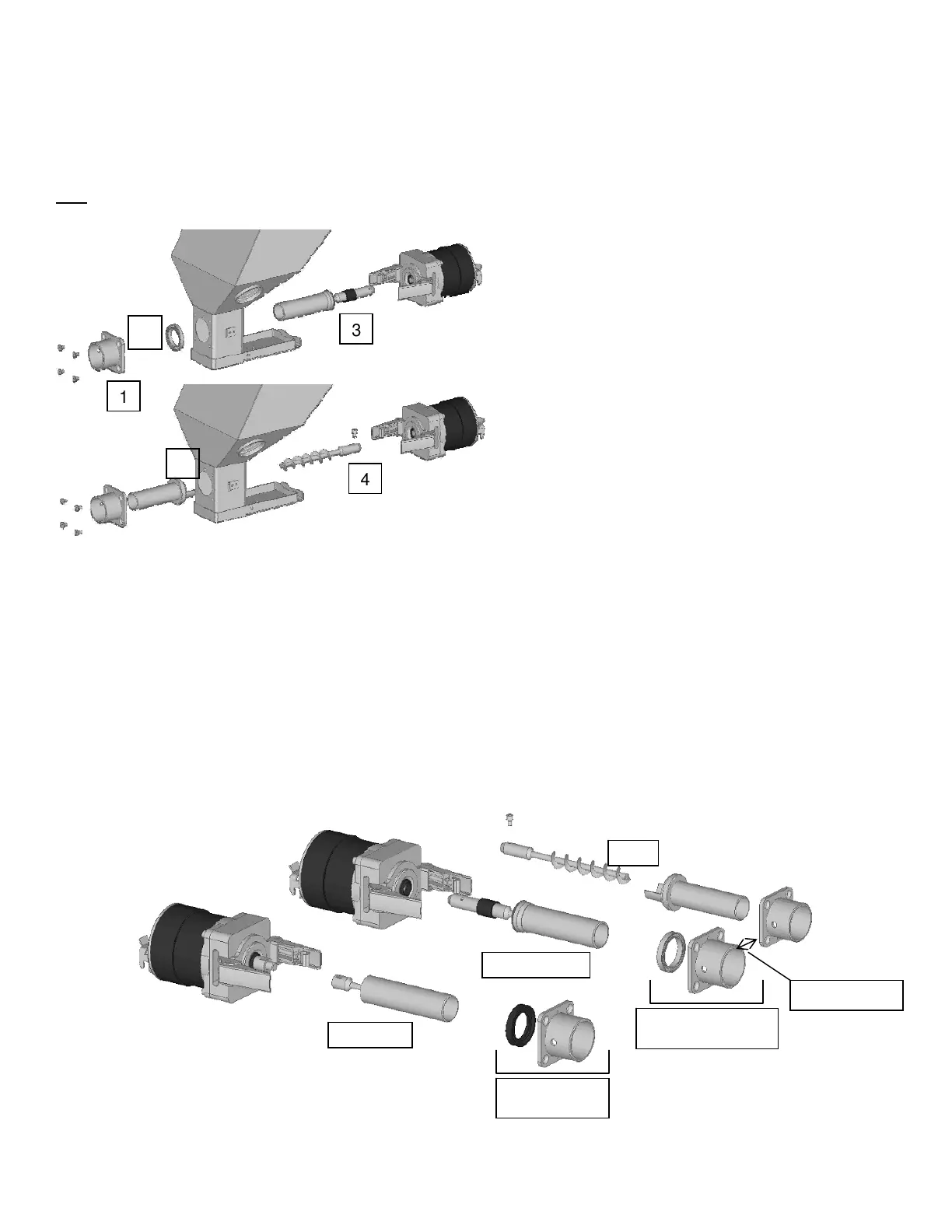 3

1

4