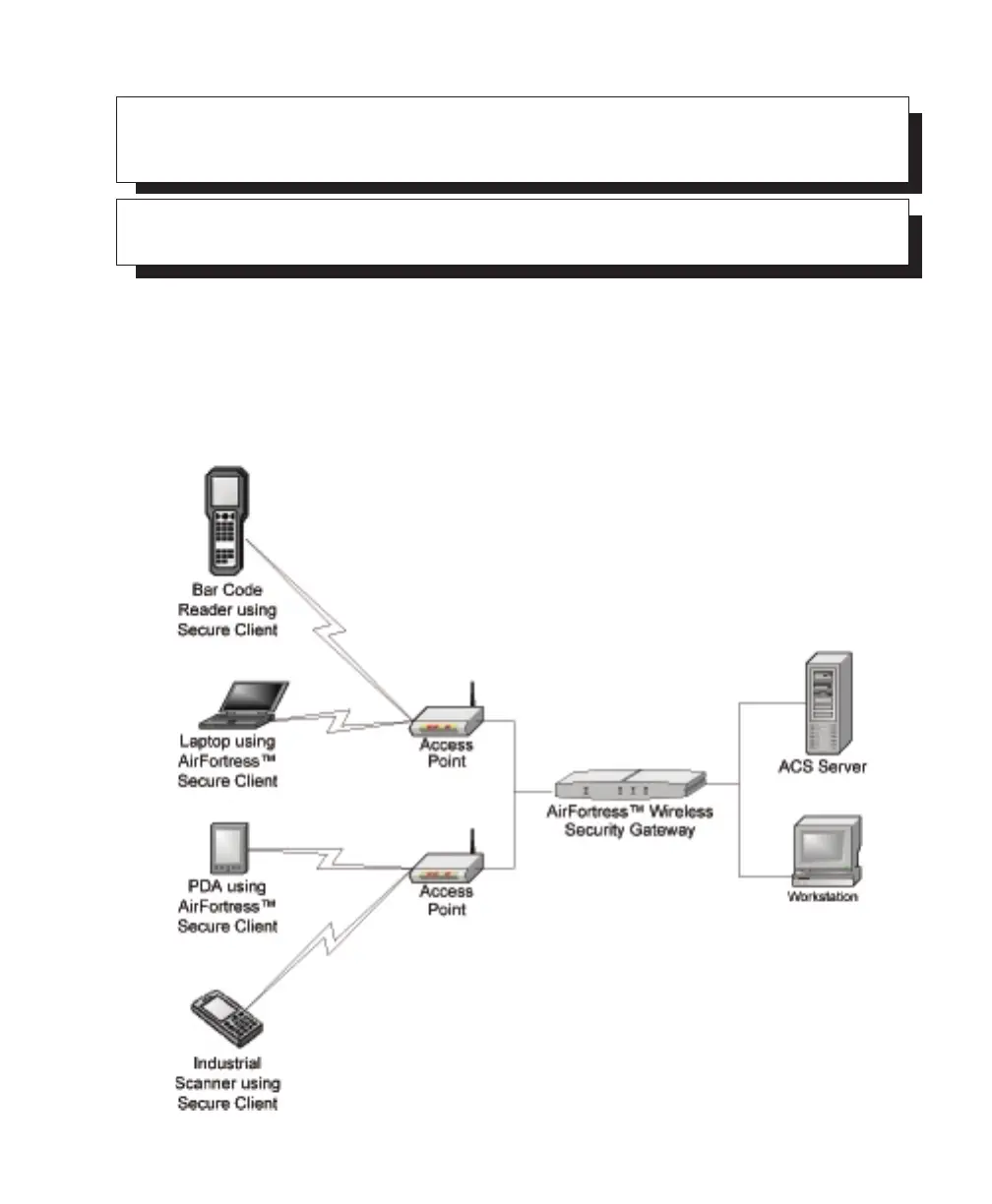 Bar Code Reader using Secure Client

Laptop using AirFortress™ Secure Client

PDA using AirFortress™ Secure Client

Industrial Scanner using Secure Client

Access Point

Access Point

AirFortress™ Wireless Security Gateway

ACS Server

Workstation