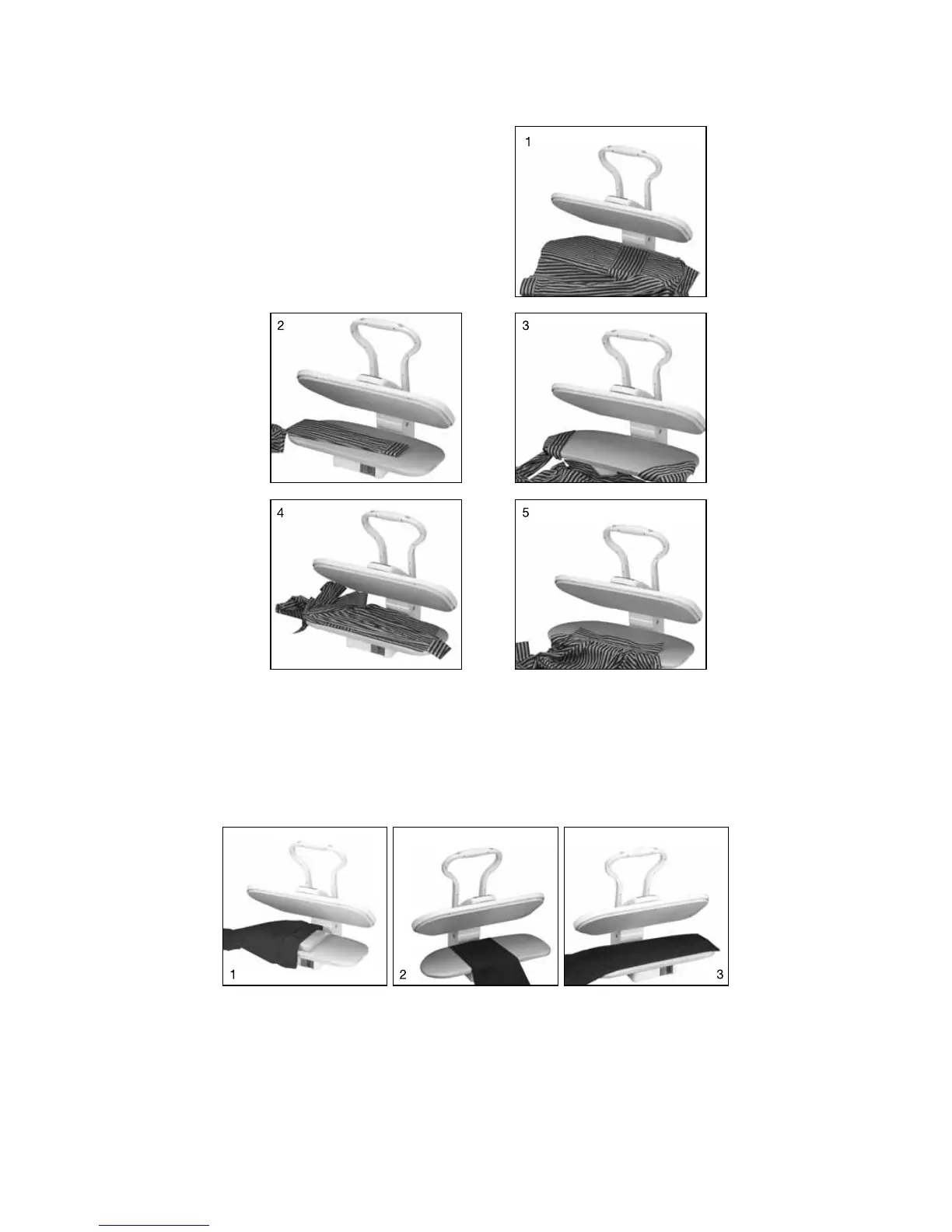 1

2

3

4

5

1

2

3