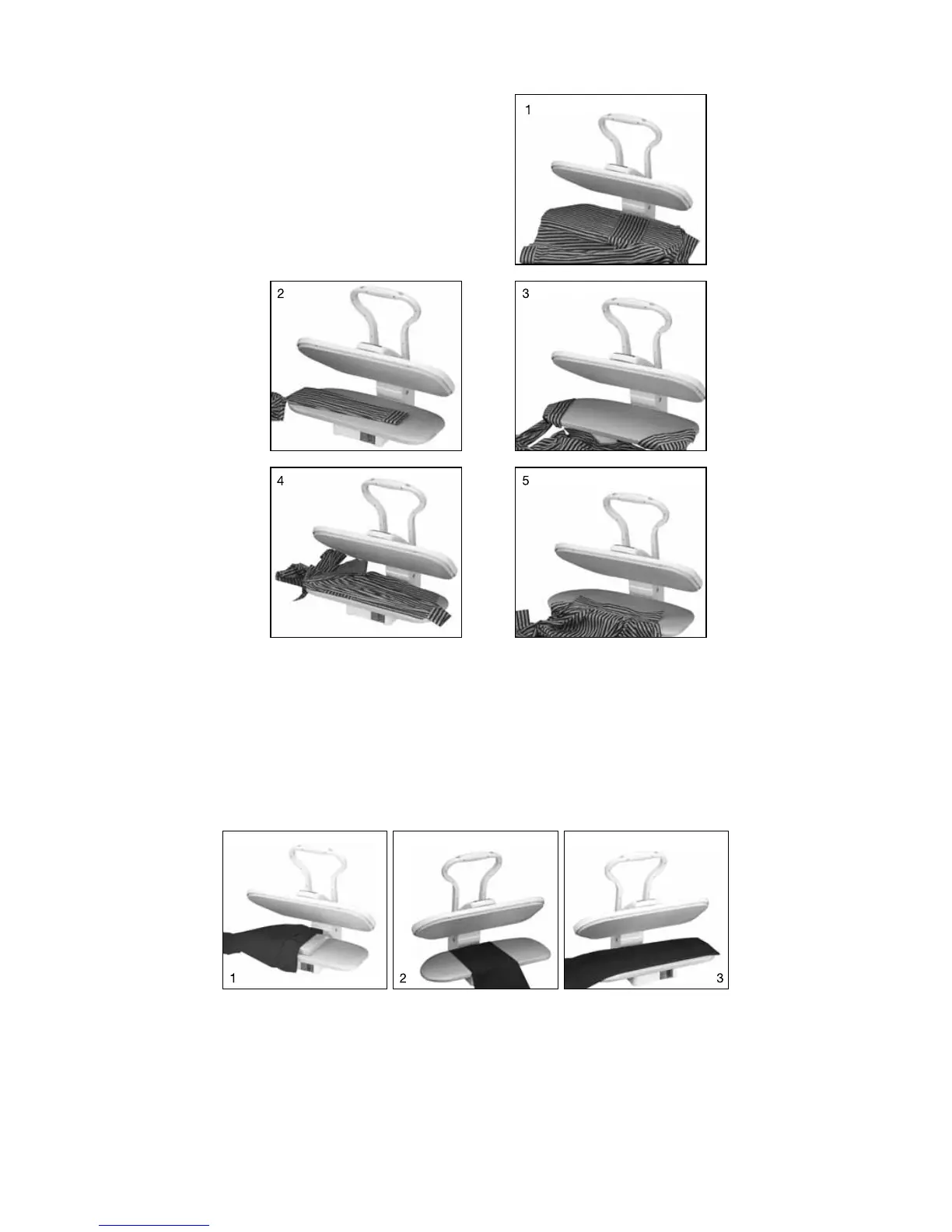 1

2

3

4

5

1

2

3