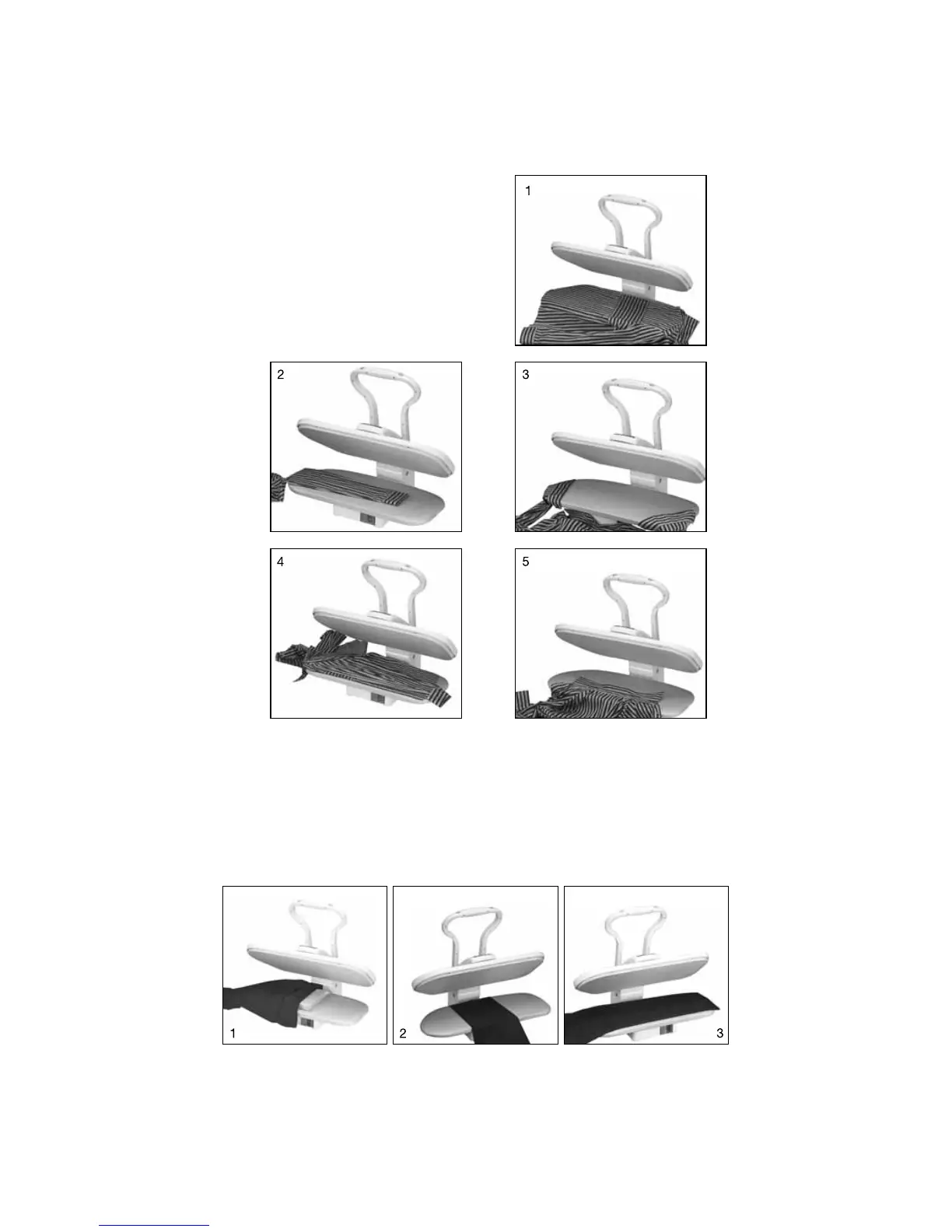 1

2

3

4

5

1

2

3