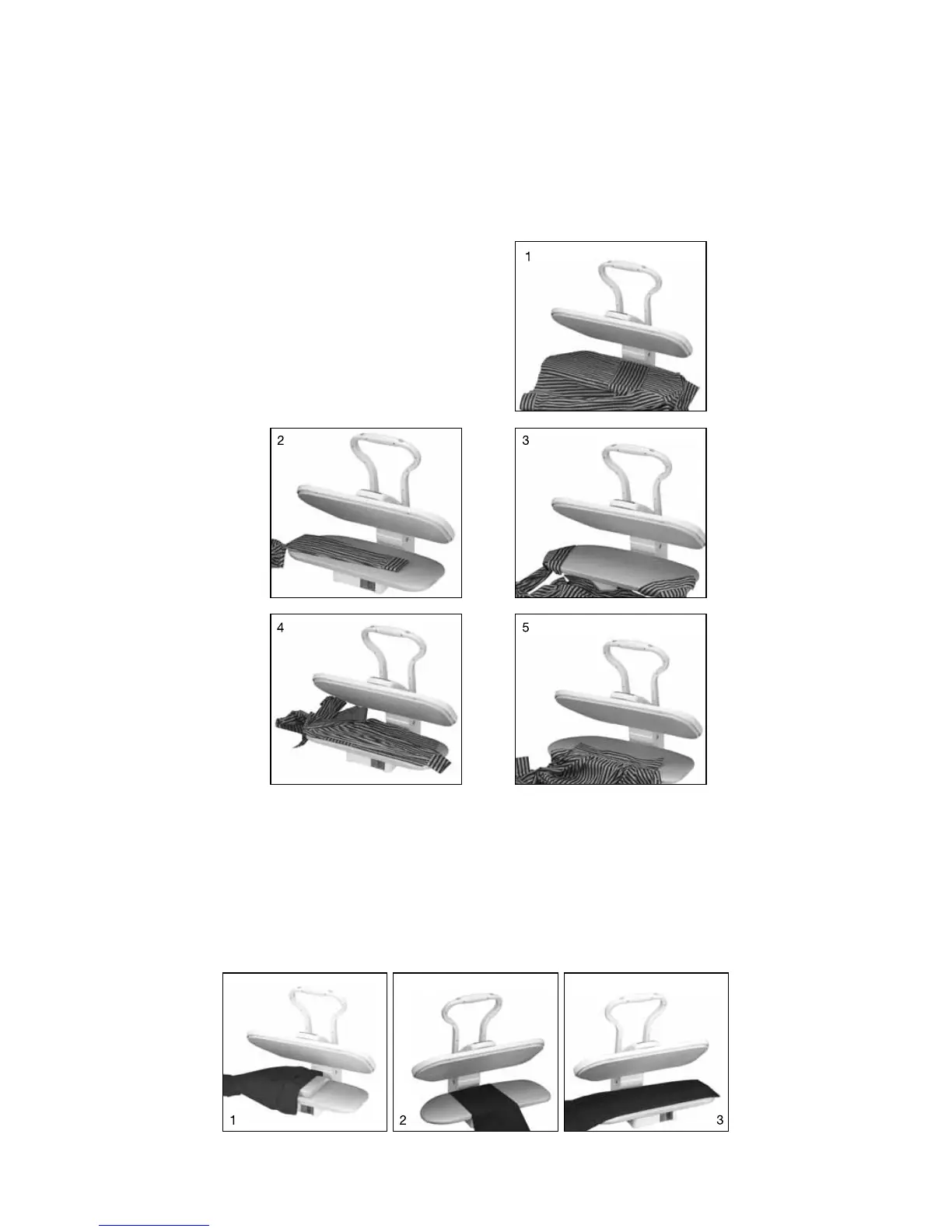 1

2

3

4

5

1

2

3