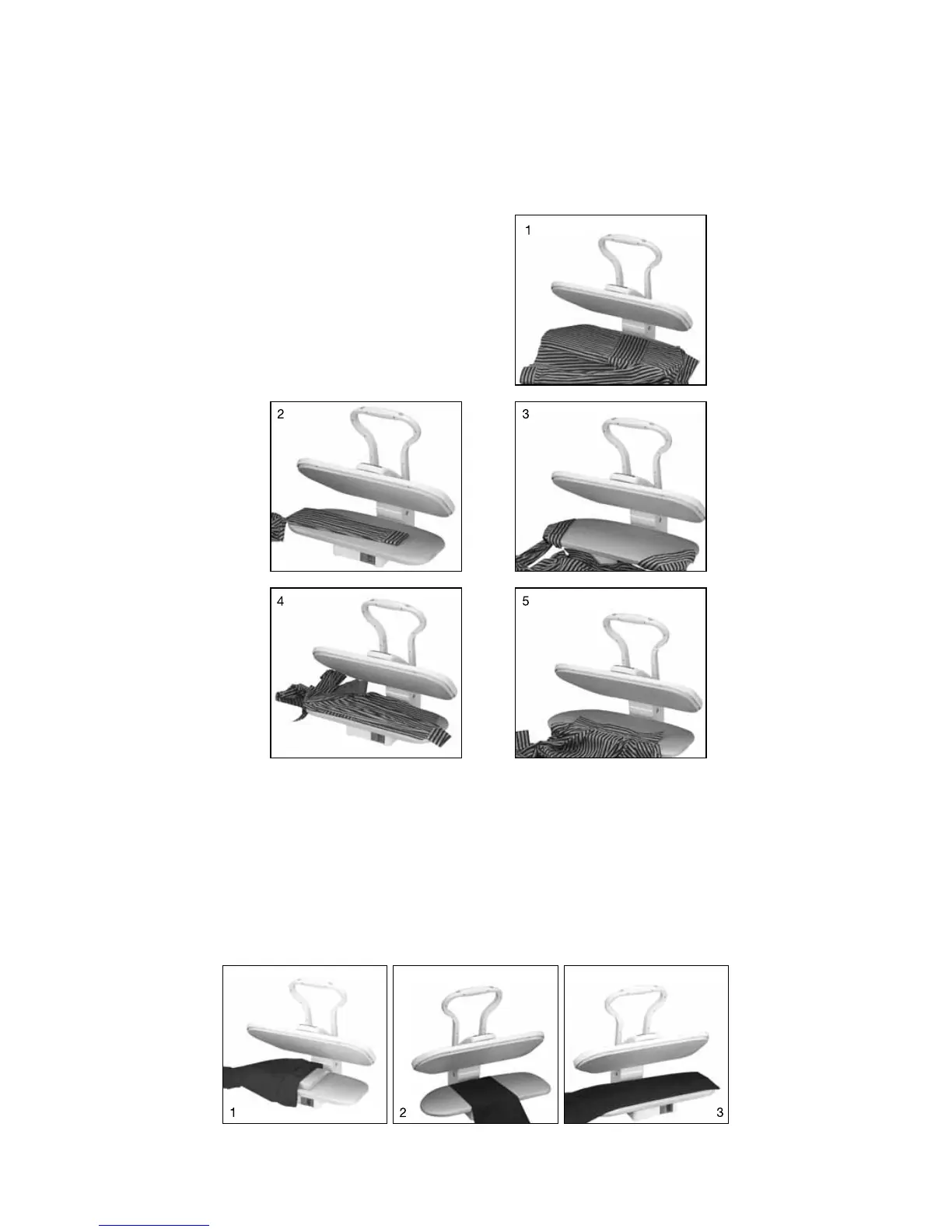 1

2

3

4

5

1

2

3