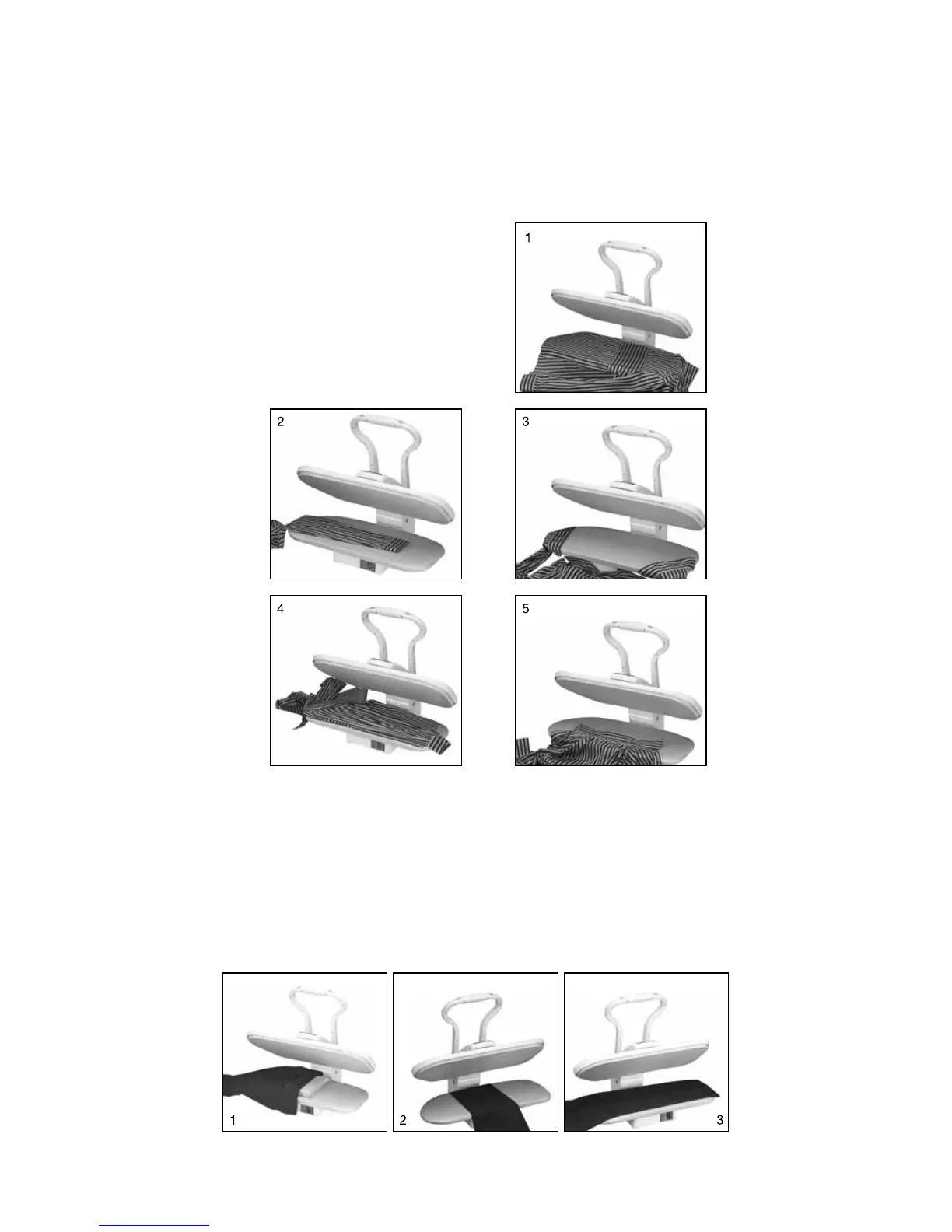 1

2

3

4

5

1

2

3