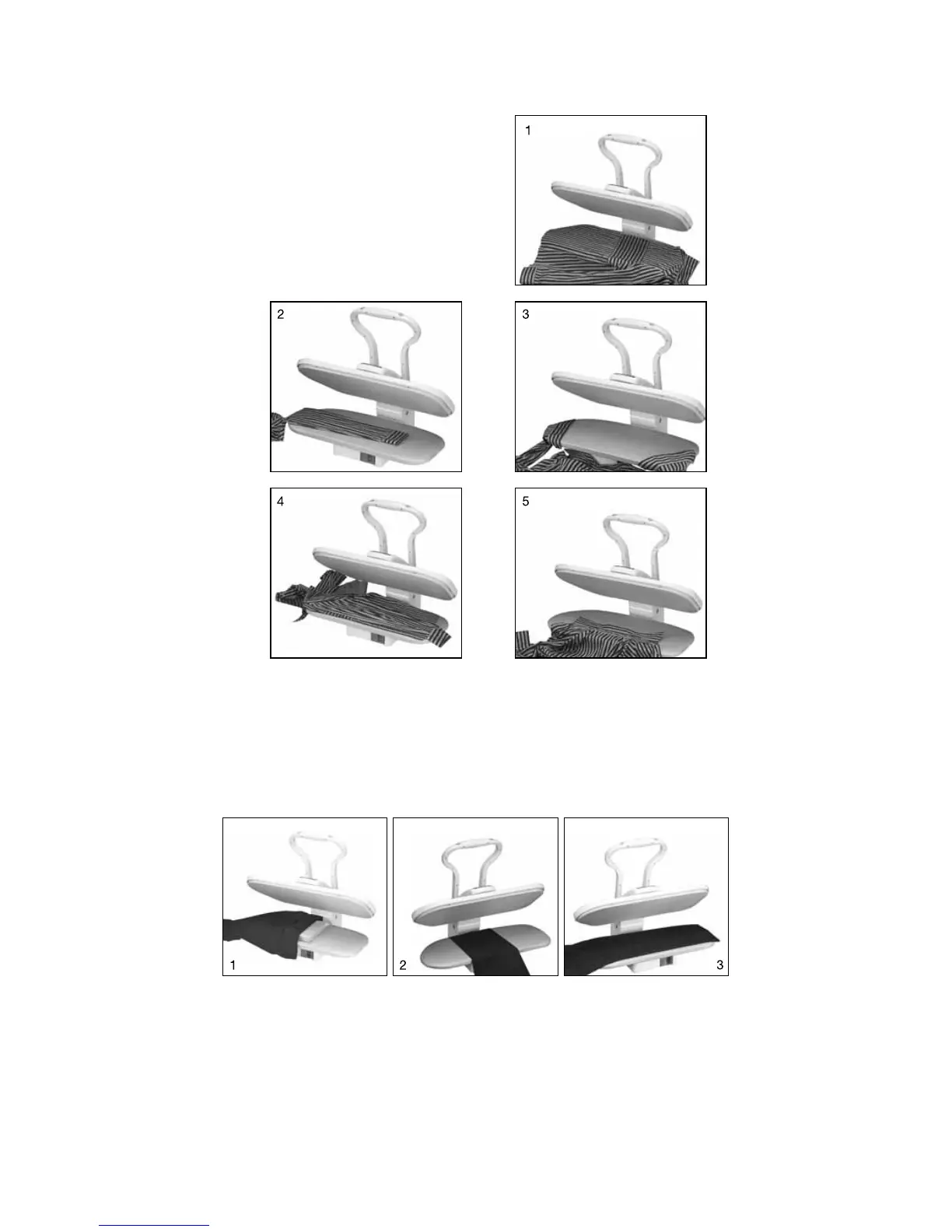 1

2

3

4

5

1

2

3