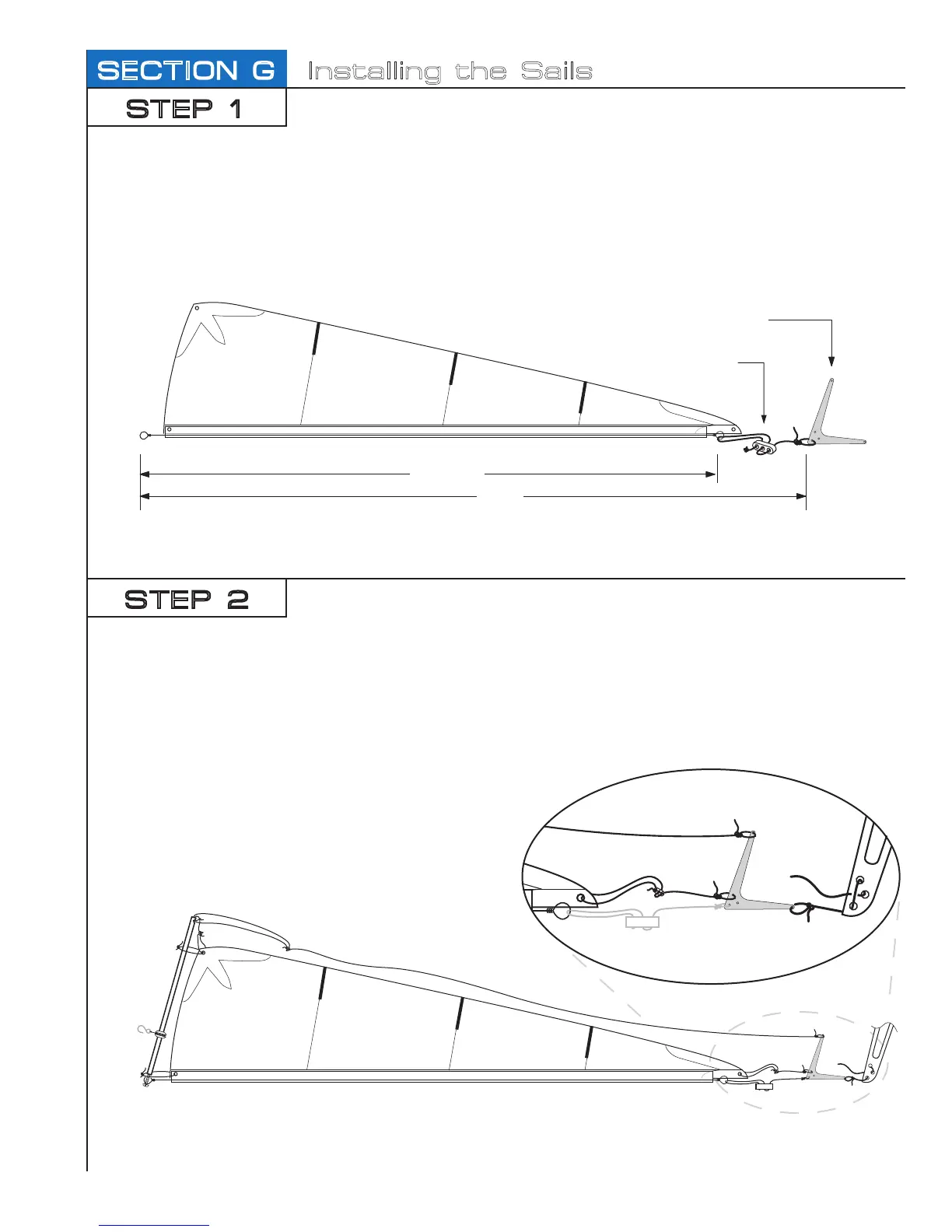 SECTION G Installing the Sails

STEP 1

STEP 2