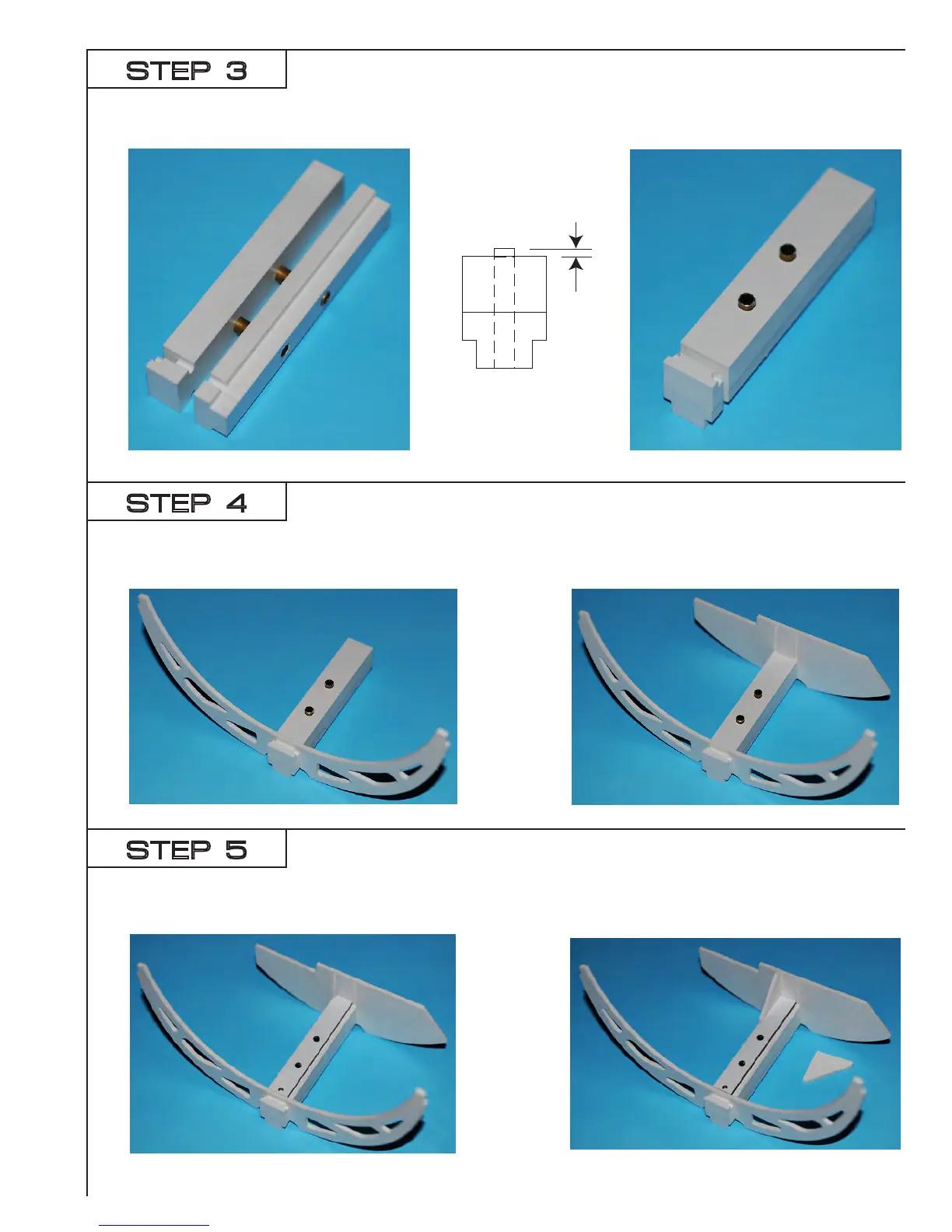 STEP 3

STEP 4

STEP 5