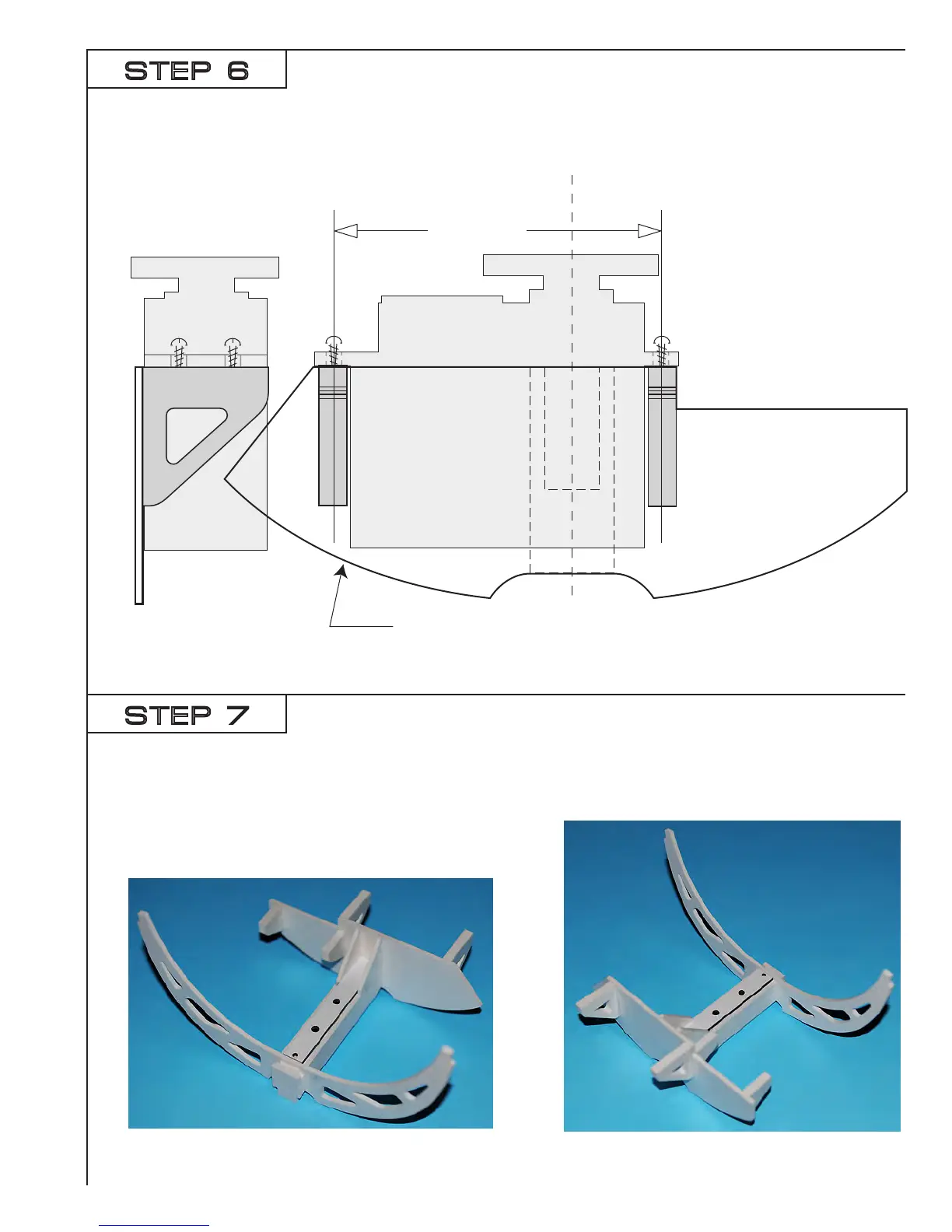 STEP 6

STEP 7