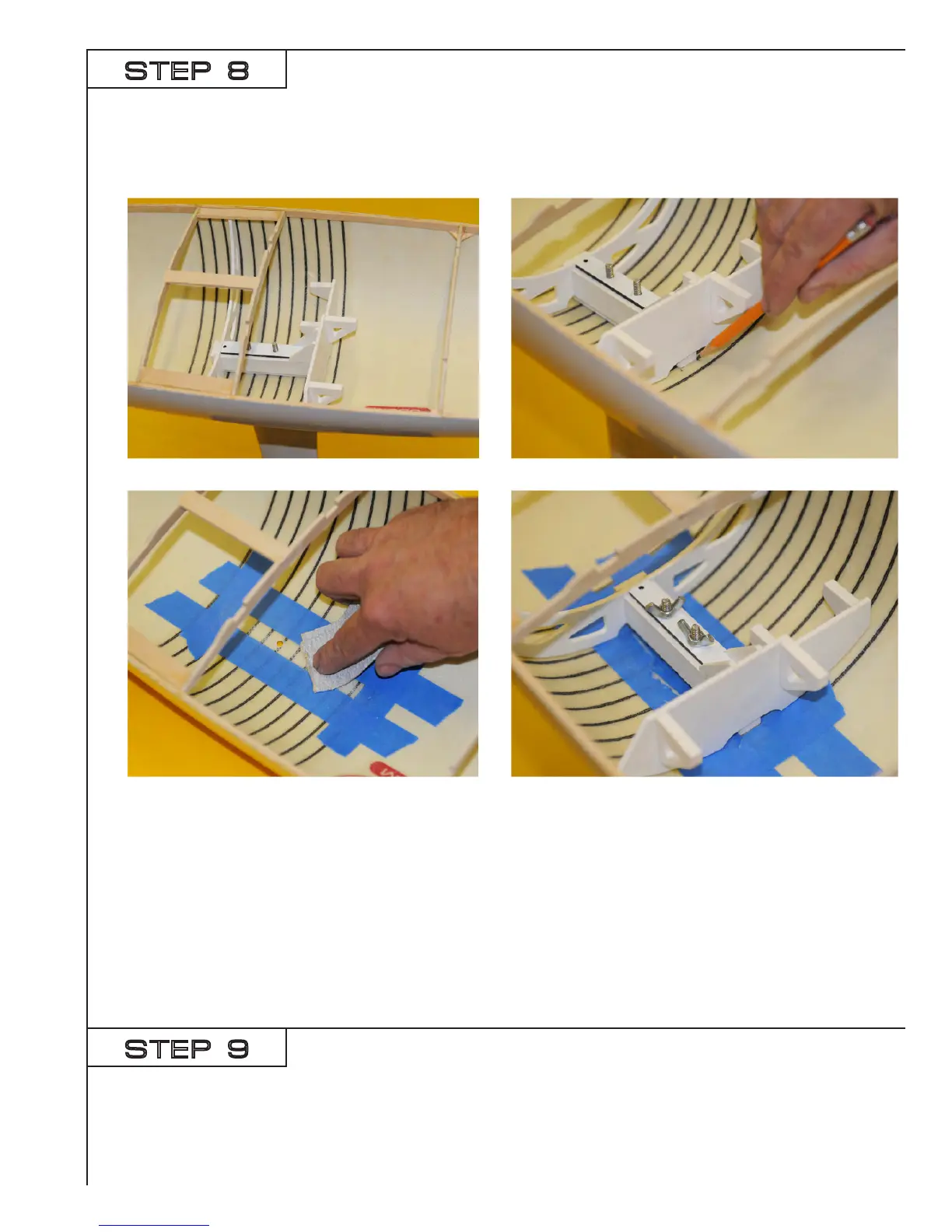 STEP 8

STEP 9