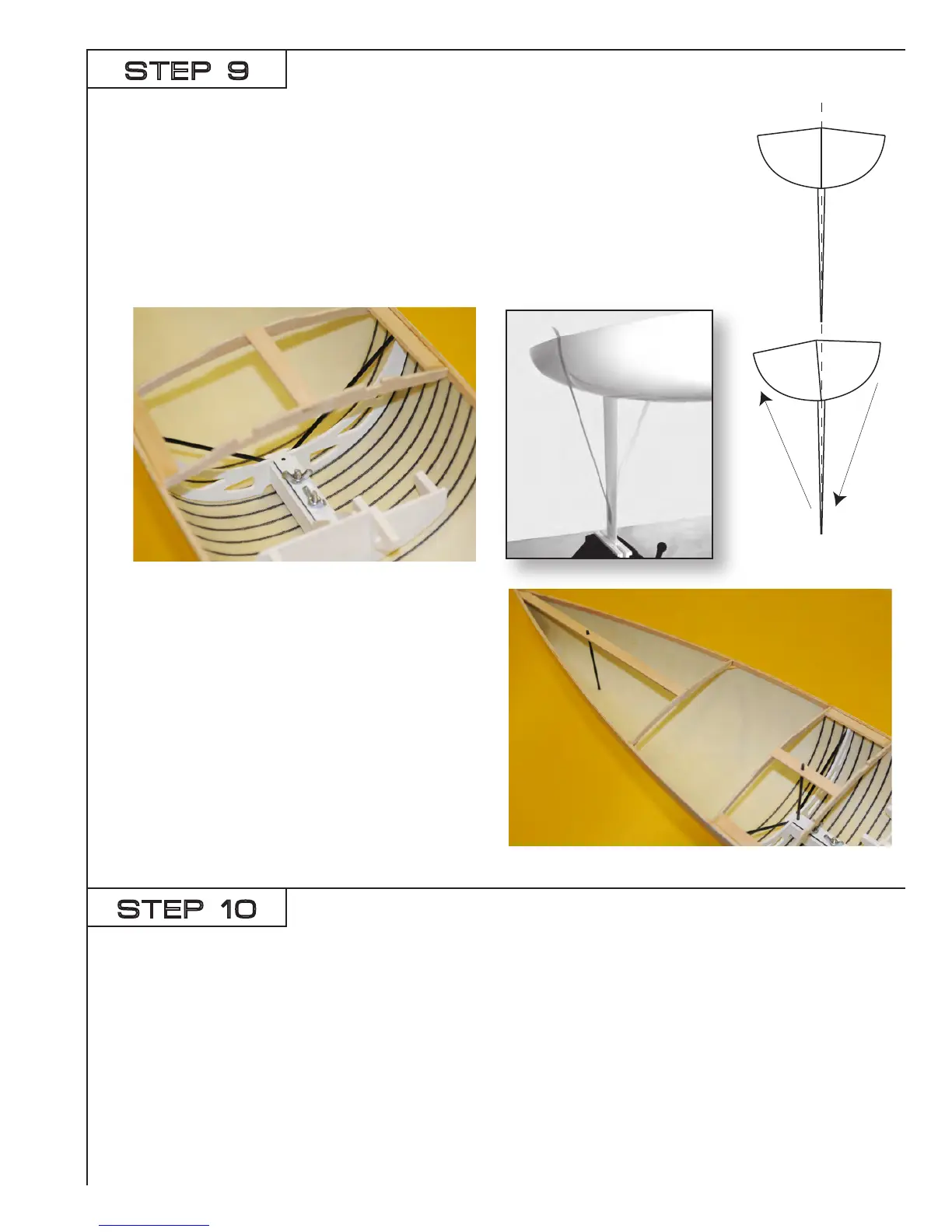 STEP 9

STEP 10