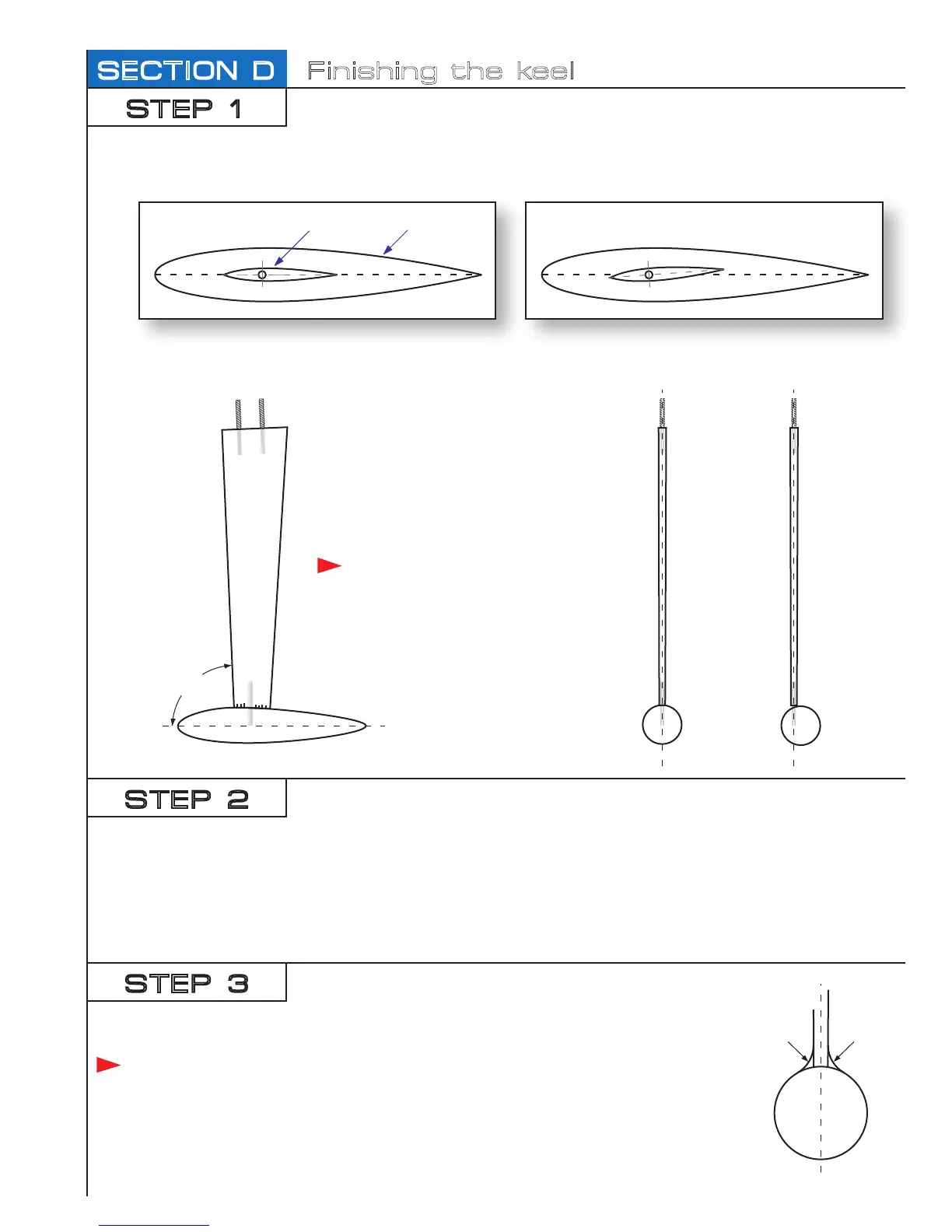 SECTION D Finishing the keel

STEP 1

STEP 2

STEP 3