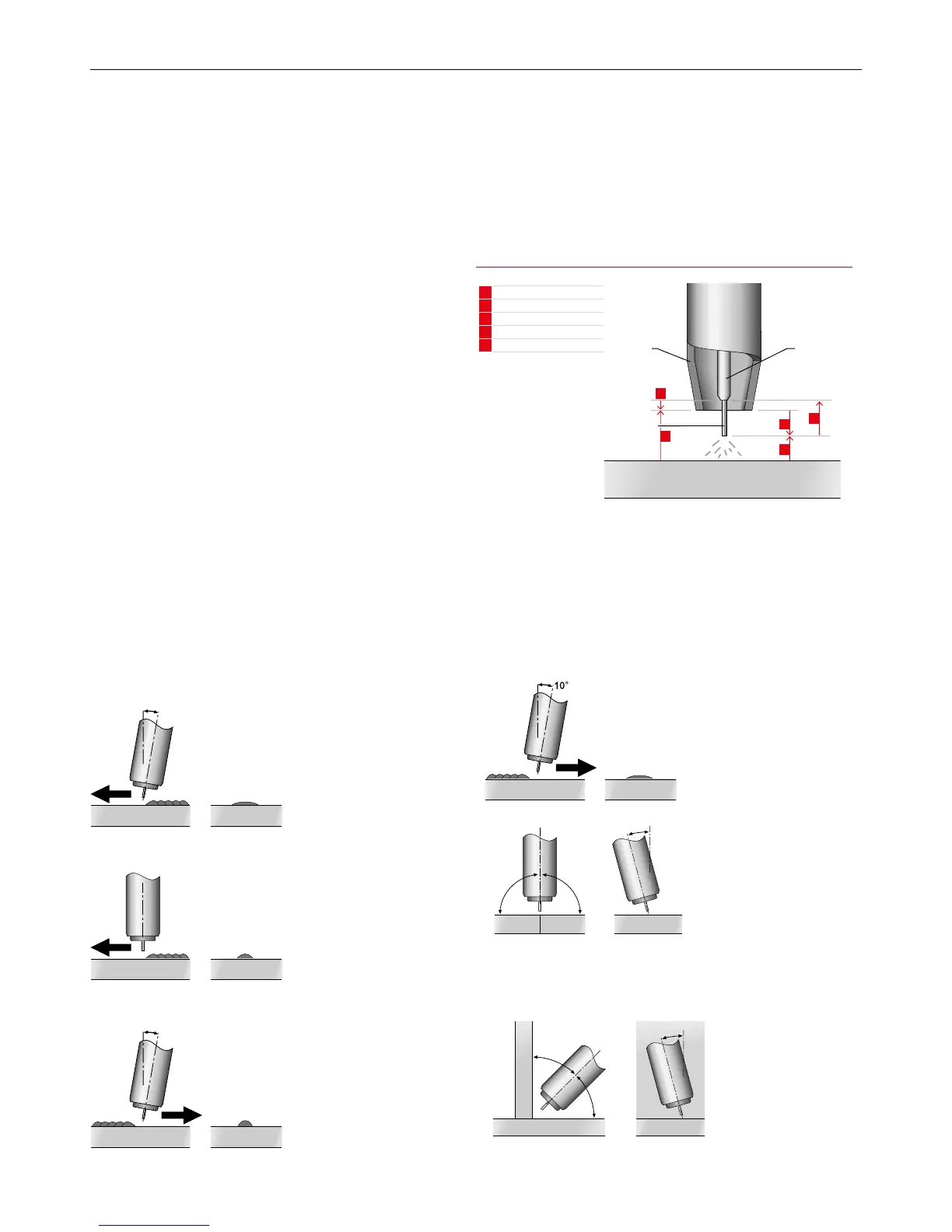 10°