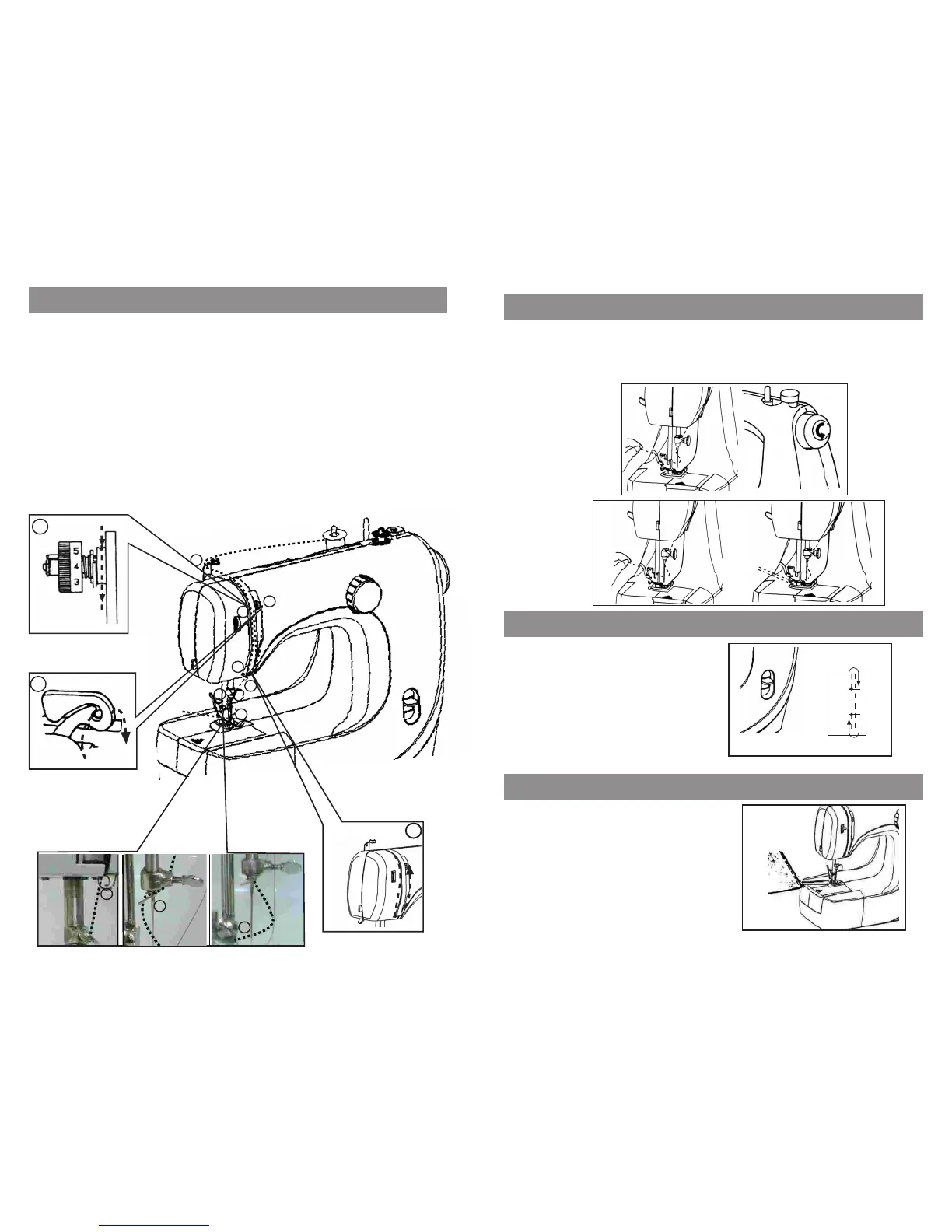 5
4
3