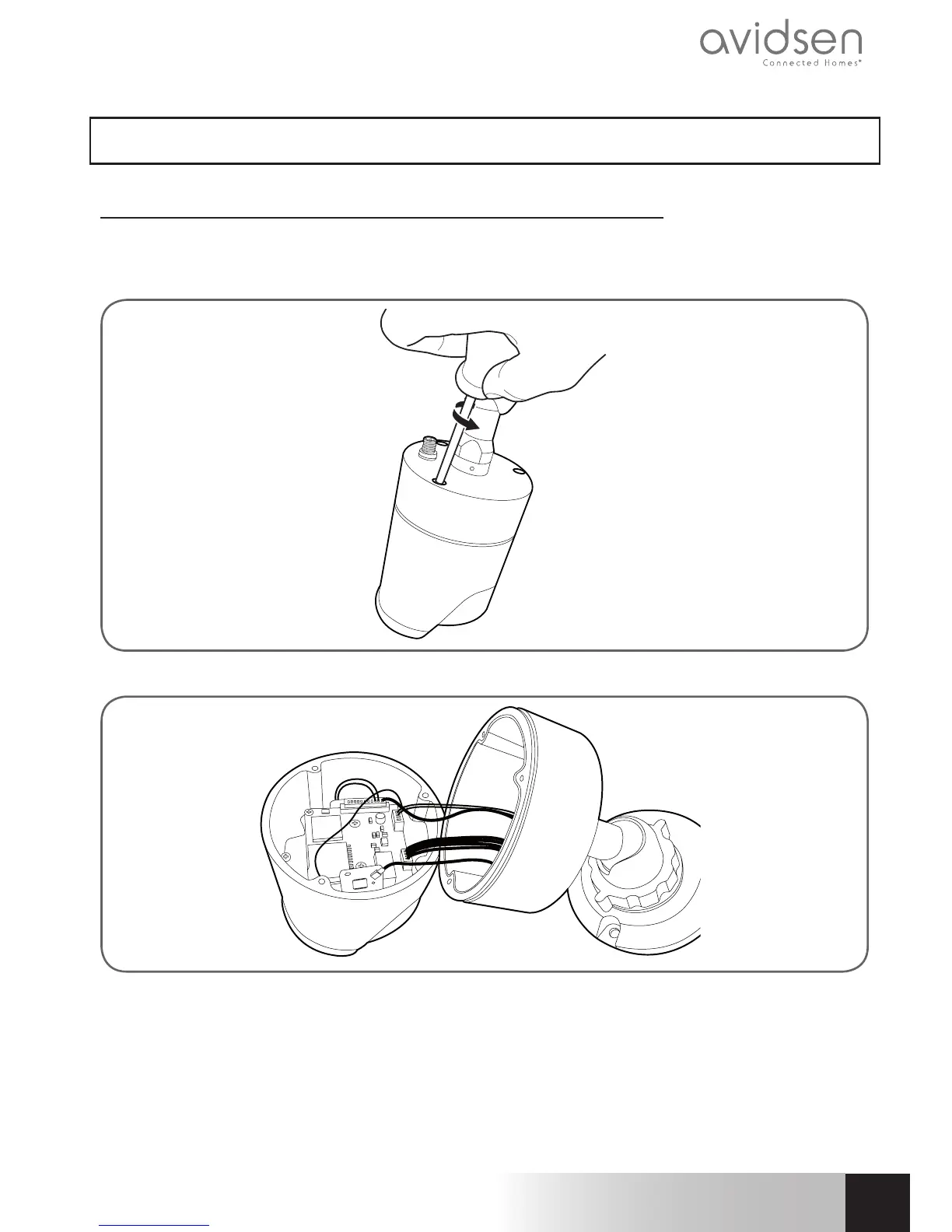 avidsen
Connected Homes®