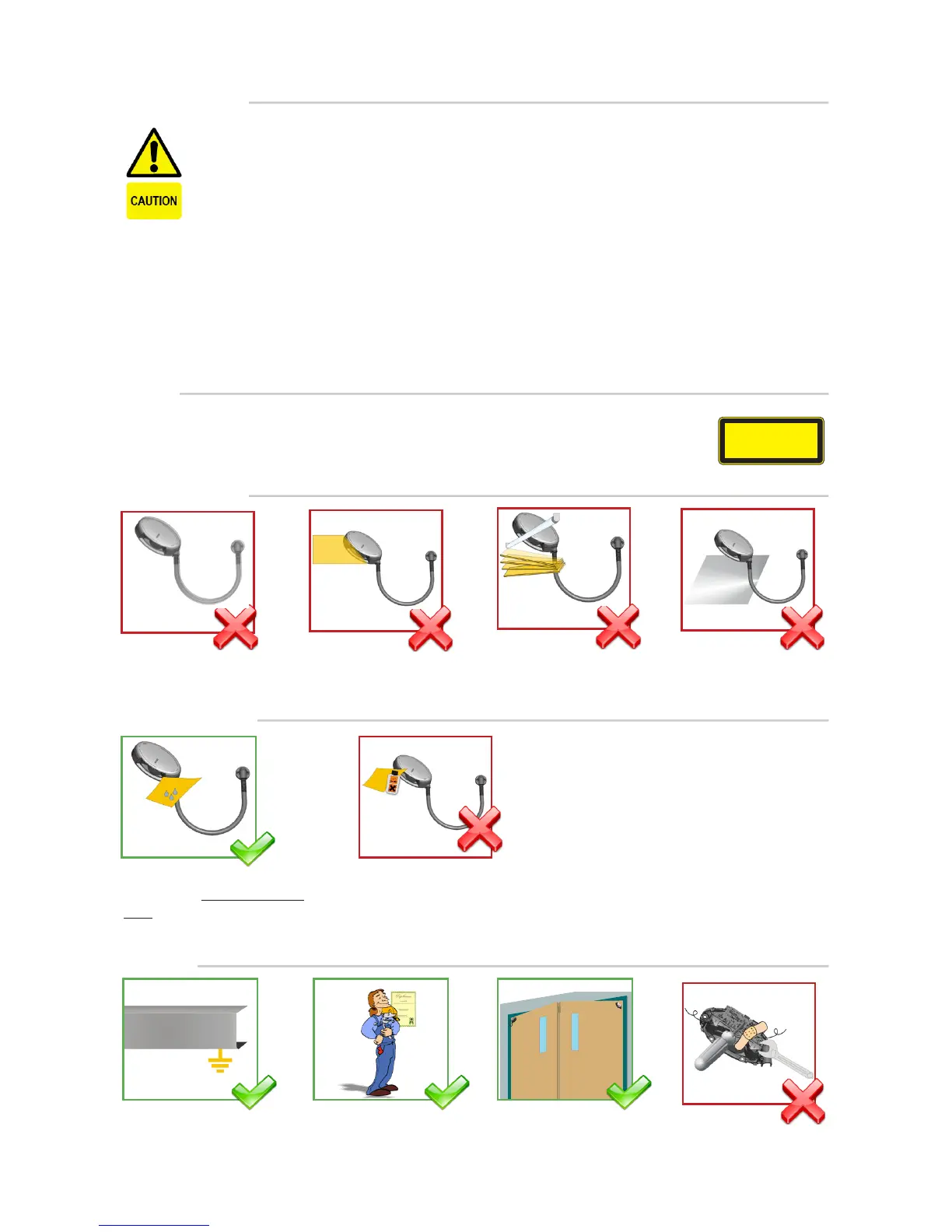 CAUTION