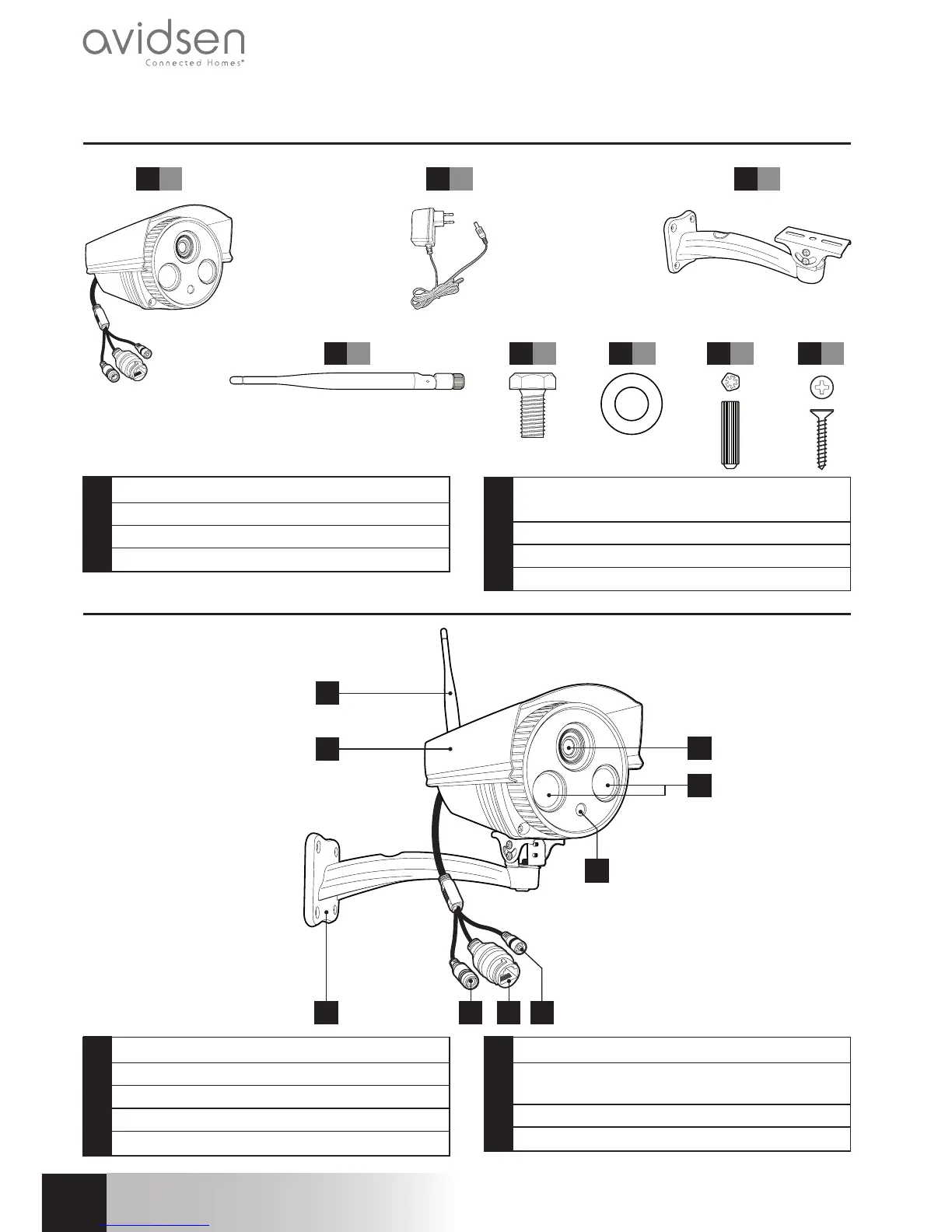 avidsen
Connected Homes®