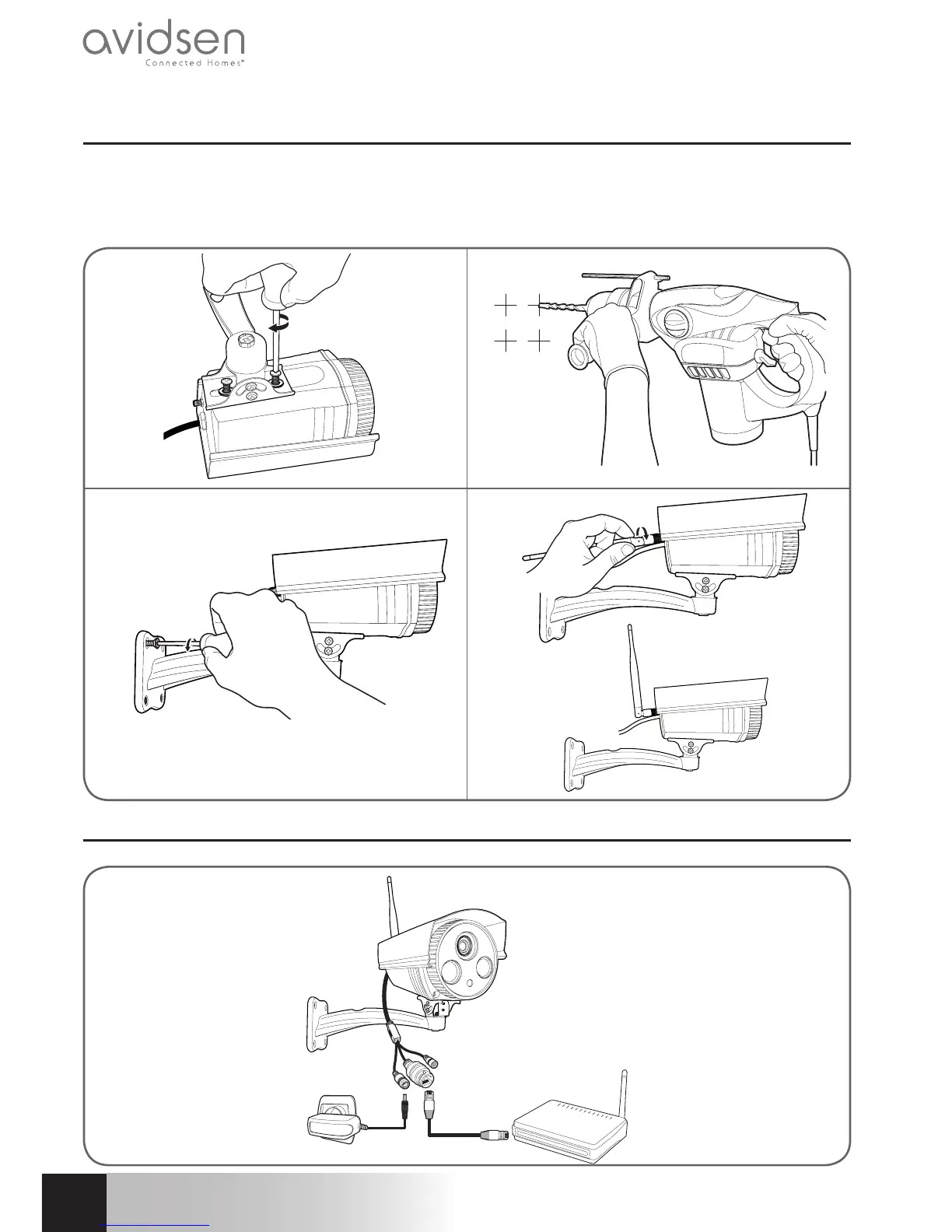 avidsen
Connected Homes®